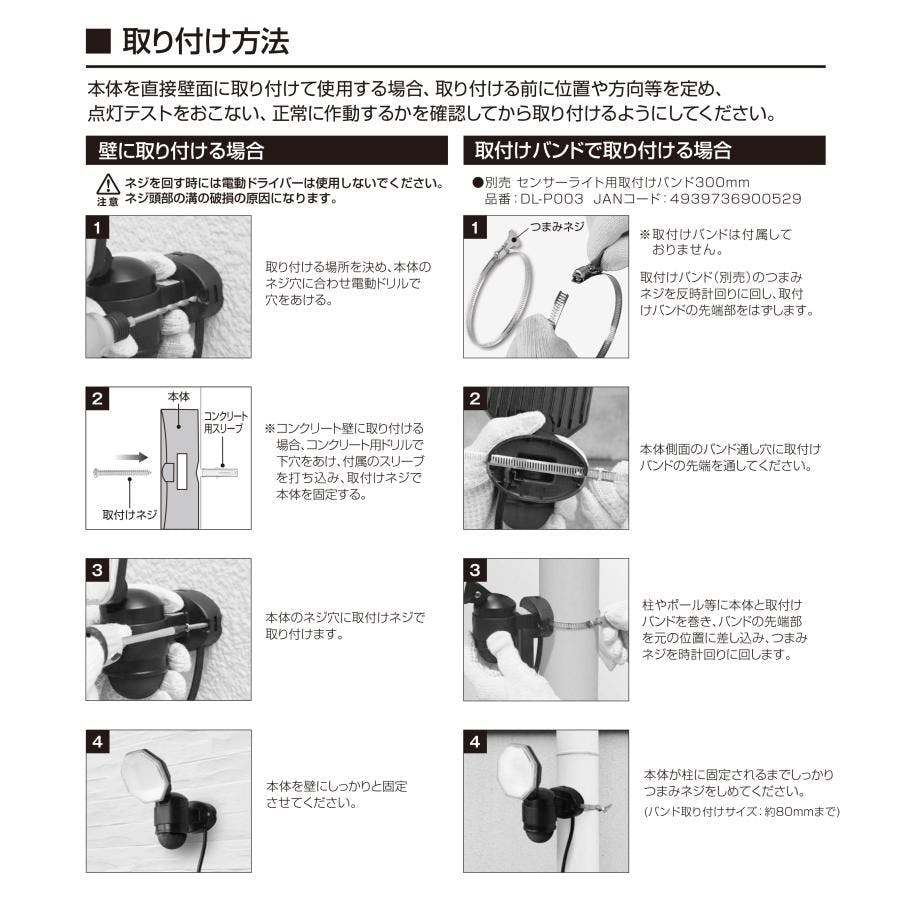 ■ 取り付け方法

本体を直接壁面に取り付けて使用する場合、取り付ける前に位置や方向等を定め、点灯テストをおこない、正常に作動するかを確認してから取り付けるようにしてください。

壁に取り付ける場合

注意 ネジを回す時には電動ドライバーは使用しないでください。ネジ頭部の溝の破損の原因になります。

1
取り付ける場所を決め、本体のネジ穴に合わせ電動ドリルで穴をあける。

2
本体
コンクリート用スリーブ
取付けネジ
※コンクリート壁に取り付ける場合、コンクリート用ドリルで下穴をあけ、付属のスリーブを打ち込み、取付けネジで本体を固定する。

3
本体のネジ穴に取付けネジで取り付けます。

4
本体を壁にしっかりと固定させてください。

取付けバンドで取り付ける場合

●別売 センサーライト用取付けバンド300mm
品番：DL-P003 JANコード：4939736900529

1
つまみネジ
※取付けバンドは付属しておりません。
取付けバンド（別売）のつまみネジを反時計回りに回し、取付けバンドの先端部をはずします。

2
本体側面のバンド通し穴に取付けバンドの先端を通してください。

3
柱やポール等に本体と取付けバンドを巻き、バンドの先端部を元の位置に差し込み、つまみネジを時計回りに回します。

4
本体が柱に固定されるまでしっかりつまみネジをしめてください。
（バンド取り付けサイズ：約80mmまで）