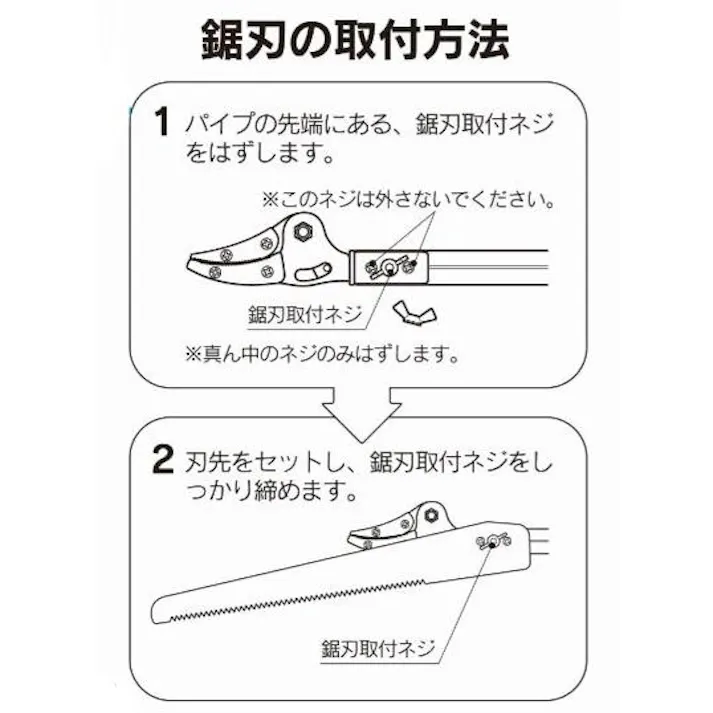 鋸刃の取付方法

1 パイプの先端にある、鋸刃取付ネジをはずします。

※このネジは外さないでください。

鋸刃取付ネジ

※真ん中のネジのみはずします。

2 刃先をセットし、鋸刃取付ネジをしっかり締めます。

鋸刃取付ネジ