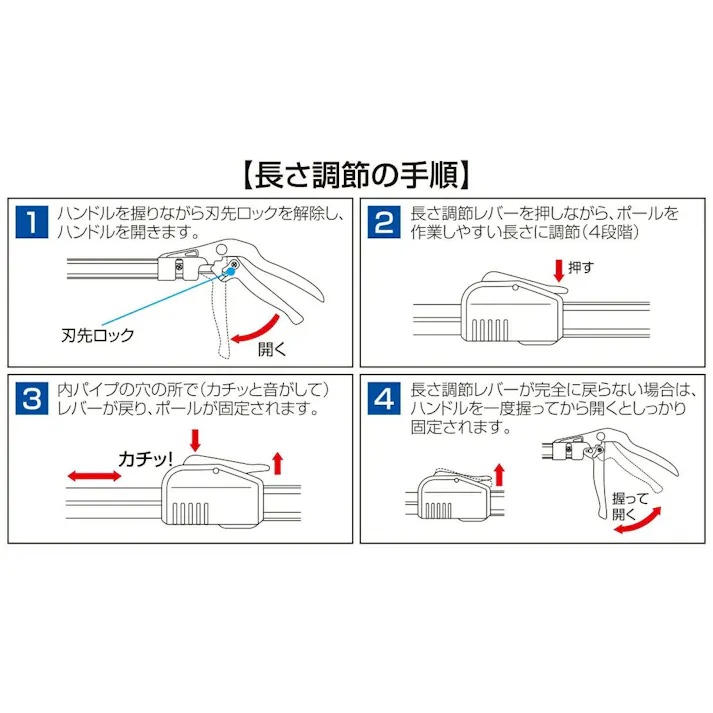 【長さ調節の手順】

1 ハンドルを握りながら刃先ロックを解除し、ハンドルを開きます。

刃先ロック

開く

2 長さ調節レバーを押しながら、ポールを作業しやすい長さに調節（4段階）

押す

3 内パイプの穴の所で（カチッと音がして）レバーが戻り、ポールが固定されます。

カチッ!

4 長さ調節レバーが完全に戻らない場合は、ハンドルを一度握ってから開くとしっかり固定されます。

握って開く