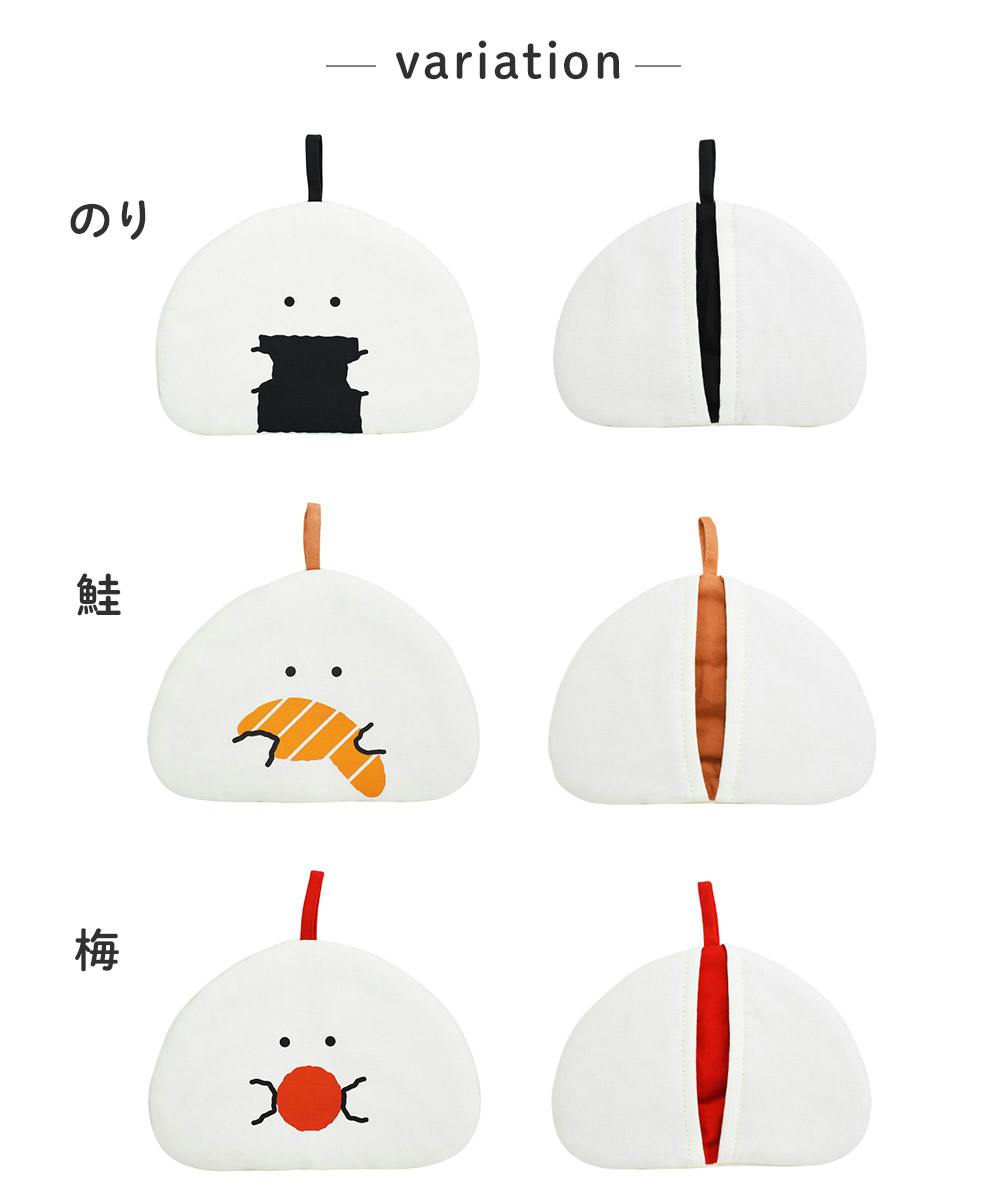 — variation —

のり

鮭

梅