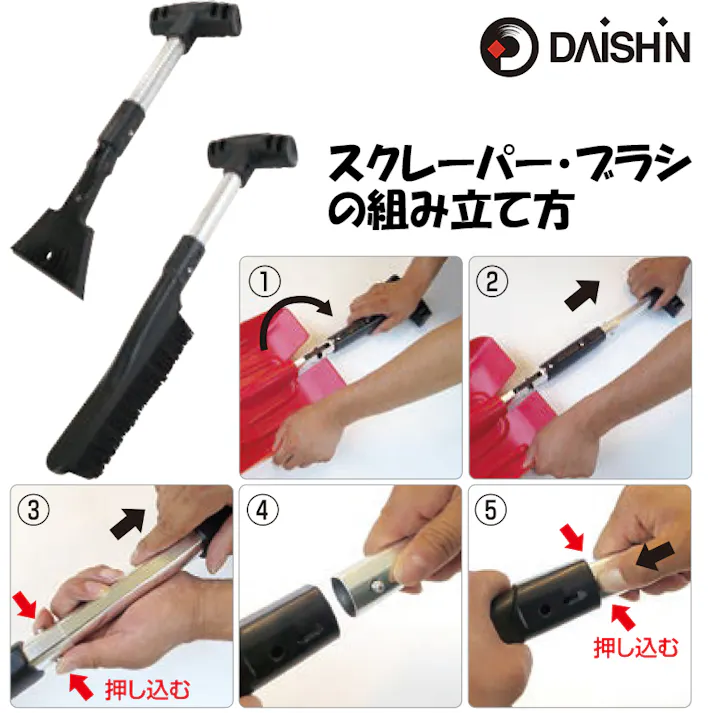 DAISHIN

スクレーパー・ブラシの組み立て方

①

②

③

押し込む

④

⑤

押し込む