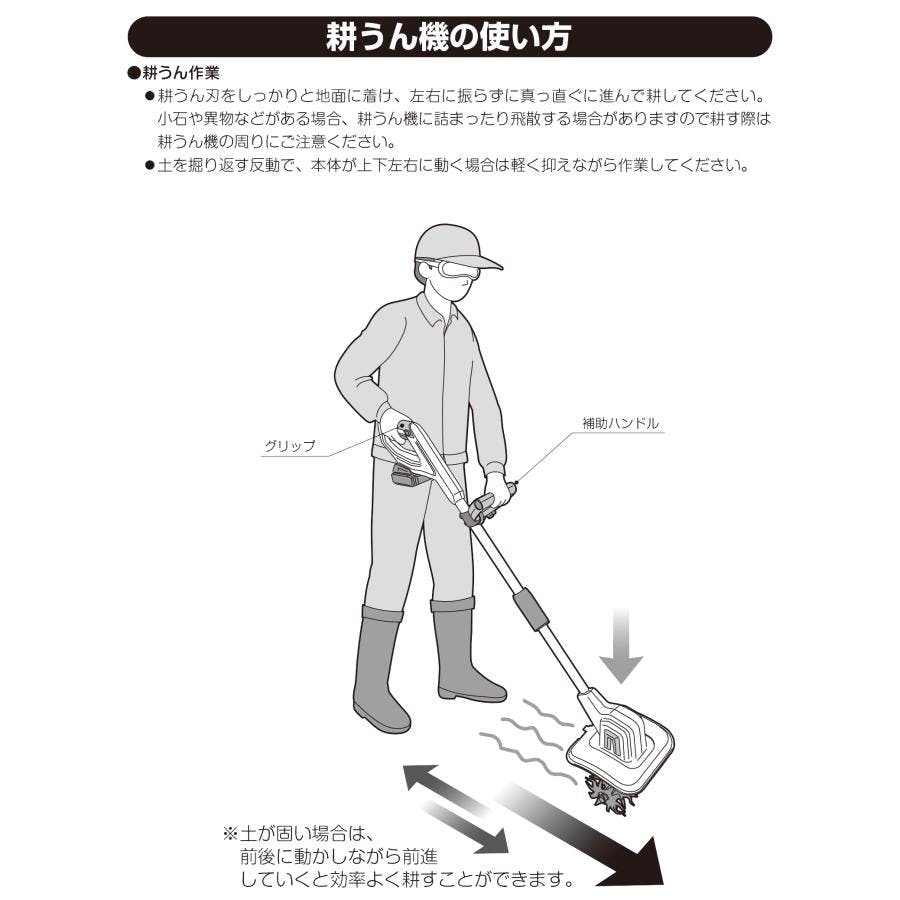 耕うん機の使い方

●耕うん作業

●耕うん刃をしっかりと地面に着け、左右に振らずに真っ直ぐに進んで耕してください。小石や異物などがある場合、耕うん機に詰まったり飛散する場合がありますので耕す際は耕うん機の周りにご注意ください。

●土を掘り返す反動で、本体が上下左右に動く場合は軽く抑えながら作業してください。

グリップ

補助ハンドル

※土が固い場合は、前後に動かしながら前進していくと効率よく耕すことができます。