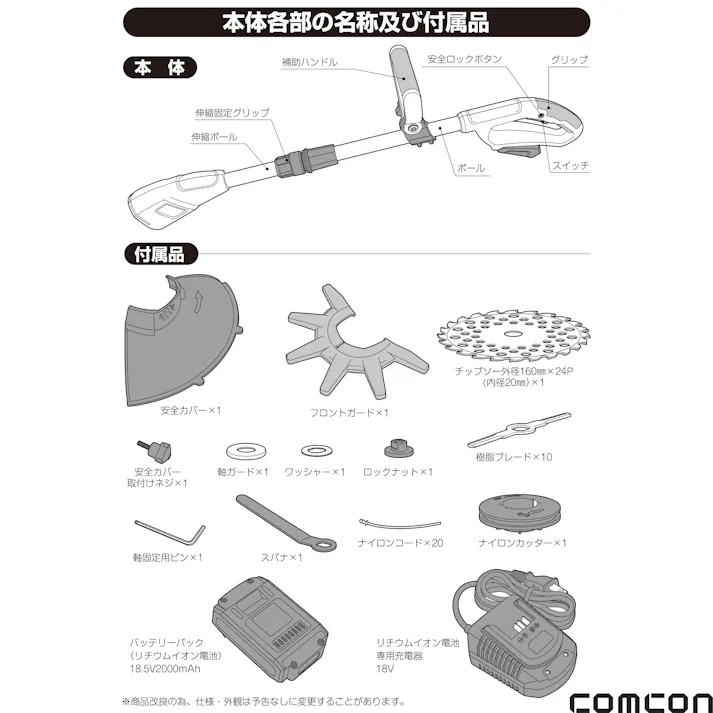 本体各部の名称及び付属品

本　体

補助ハンドル
安全ロックボタン
グリップ
伸縮固定グリップ
伸縮ポール
ポール
スイッチ

付属品

安全カバー×1
フロントガード×1
チップソー外径160㎜×24P
(内径20㎜)×1
安全カバー
取付けネジ×1
軸ガード×1
ワッシャー×1
ロックナット×1
樹脂ブレード×10
軸固定用ピン×1
スパナ×1
ナイロンコード×20
ナイロンカッター×1
バッテリーパック
(リチウムイオン電池)
18.5V2000mAh
リチウムイオン電池
専用充電器
18V

※商品改良の為、仕様・外観は予告なしに変更することがあります。

comcon