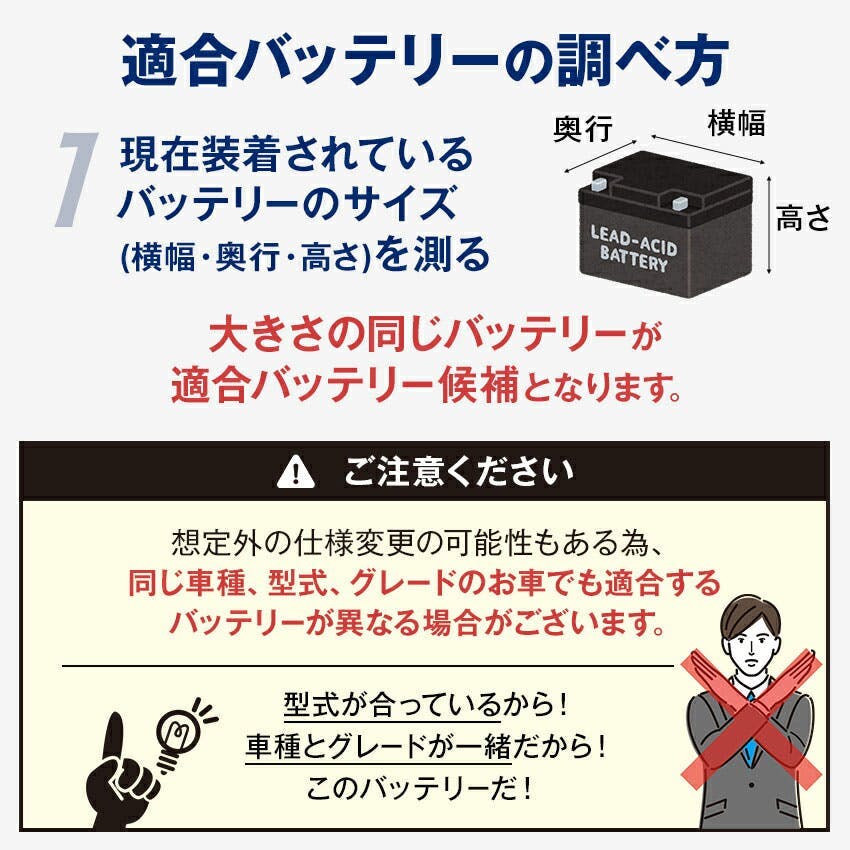 適合バッテリーの調べ方

1 現在装着されているバッテリーのサイズ(横幅・奥行・高さ)を測る

奥行
横幅
高さ
LEAD-ACID BATTERY

大きさの同じバッテリーが適合バッテリー候補となります。

ご注意ください

想定外の仕様変更の可能性もある為、同じ車種、型式、グレードのお車でも適合するバッテリーが異なる場合がございます。

型式が合っているから！
車種とグレードが一緒だから！
このバッテリーだ！