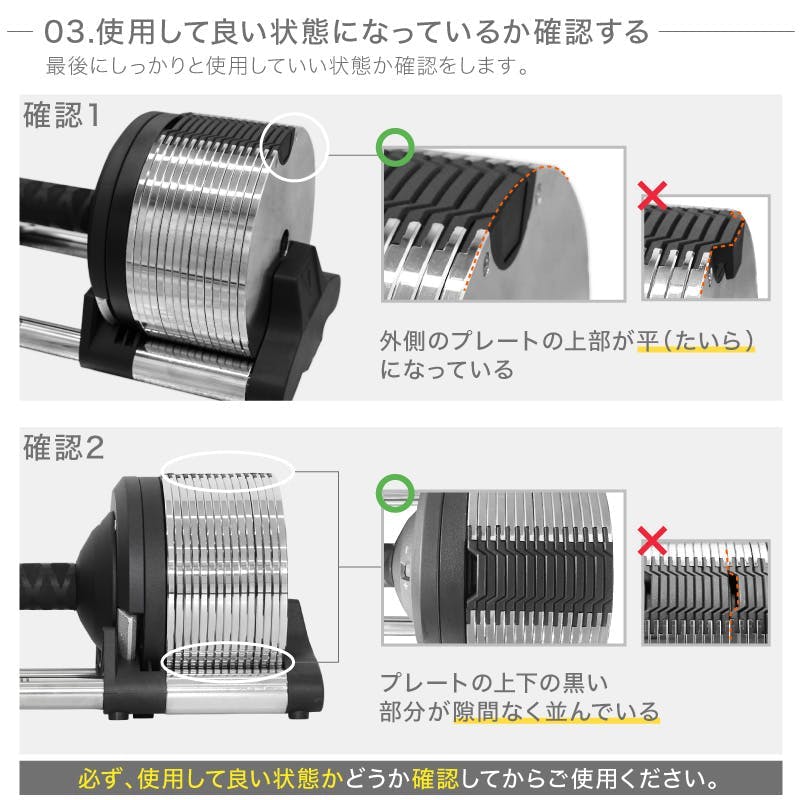 03.使用して良い状態になっているか確認する

最後にしっかりと使用していい状態か確認をします。

確認1

外側のプレートの上部が平（たいら）になっている

確認2

プレートの上下の黒い部分が隙間なく並んでいる

必ず、使用して良い状態かどうか確認してからご使用ください。