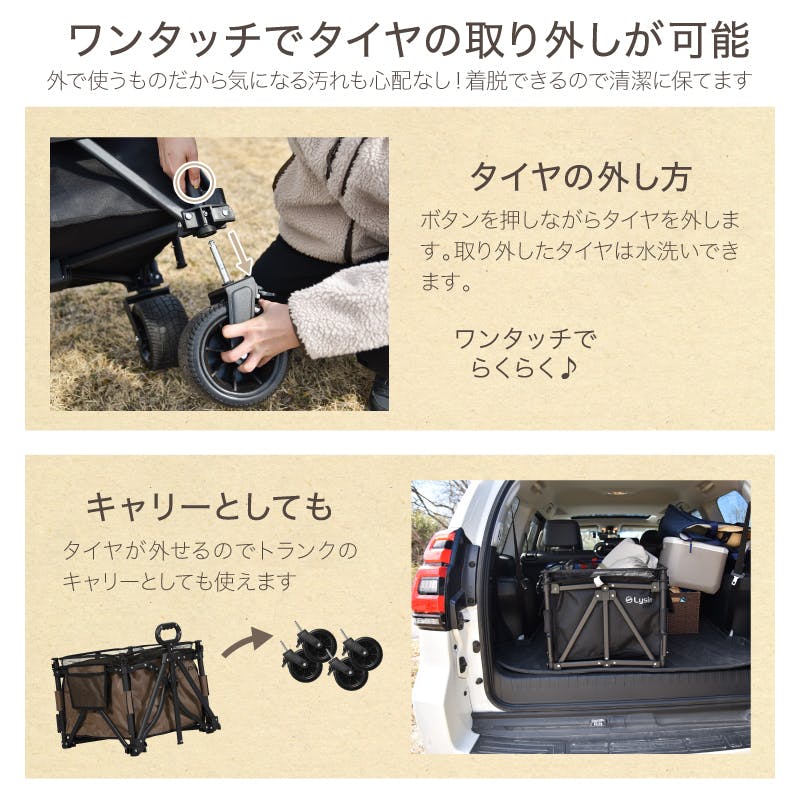 ワンタッチでタイヤの取り外しが可能

外で使うものだから気になる汚れも心配なし！着脱できるので清潔に保てます

タイヤの外し方

ボタンを押しながらタイヤを外します。取り外したタイヤは水洗いできます。

ワンタッチで
らくらく♪

キャリーとしても

タイヤが外せるのでトランクのキャリーとしても使えます

Lysin