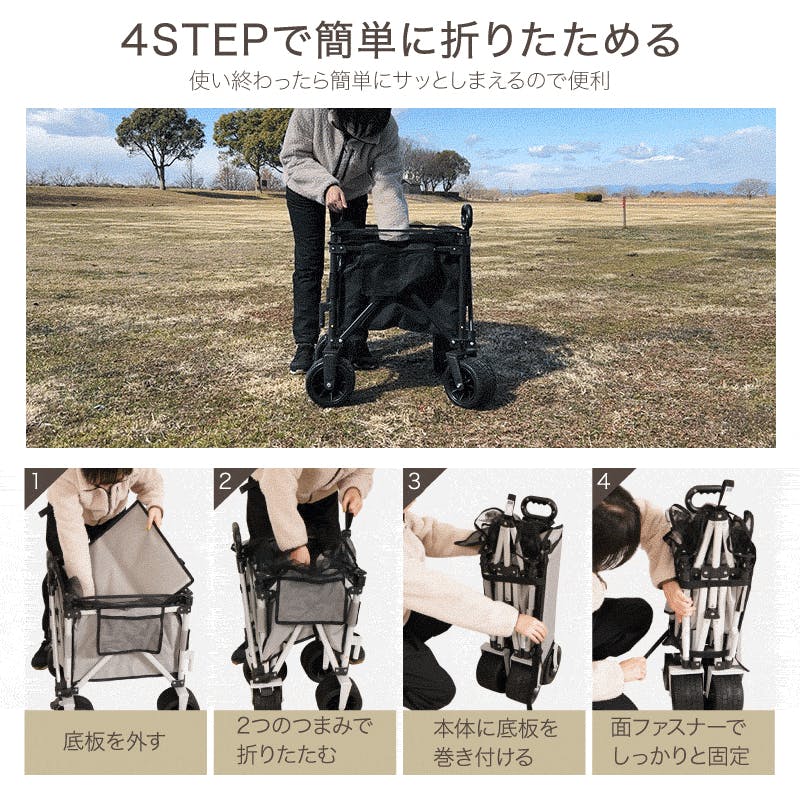 4STEPで簡単に折りたためる

使い終わったら簡単にサッとしまえるので便利

1

底板を外す

2

2つのつまみで折りたたむ

3

本体に底板を巻き付ける

4

面ファスナーでしっかりと固定