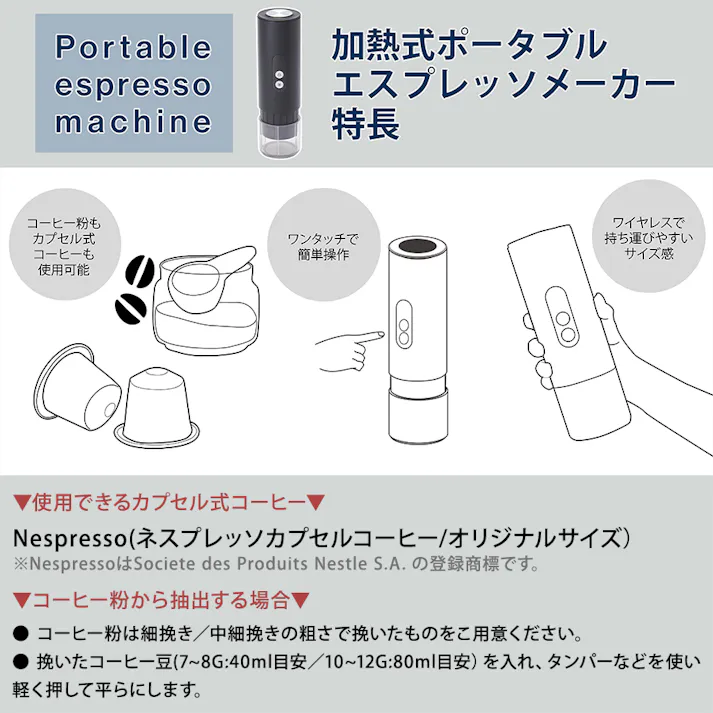 Portable espresso machine

加熱式ポータブル
エスプレッソメーカー
特長

コーヒー粉も
カプセル式
コーヒーも
使用可能

ワンタッチで
簡単操作

ワイヤレスで
持ち運びやすい
サイズ感

▼使用できるカプセル式コーヒー▼

Nespresso(ネスプレッソカプセルコーヒー/オリジナルサイズ)
※NespressoはSociete des Produits Nestle S.A. の登録商標です。

▼コーヒー粉から抽出する場合▼

● コーヒー粉は細挽き／中細挽きの粗さで挽いたものをご用意ください。

● 挽いたコーヒー豆(7~8G:40ml目安／10~12G:80ml目安) を入れ、タンパーなどを使い軽く押して平らにします。