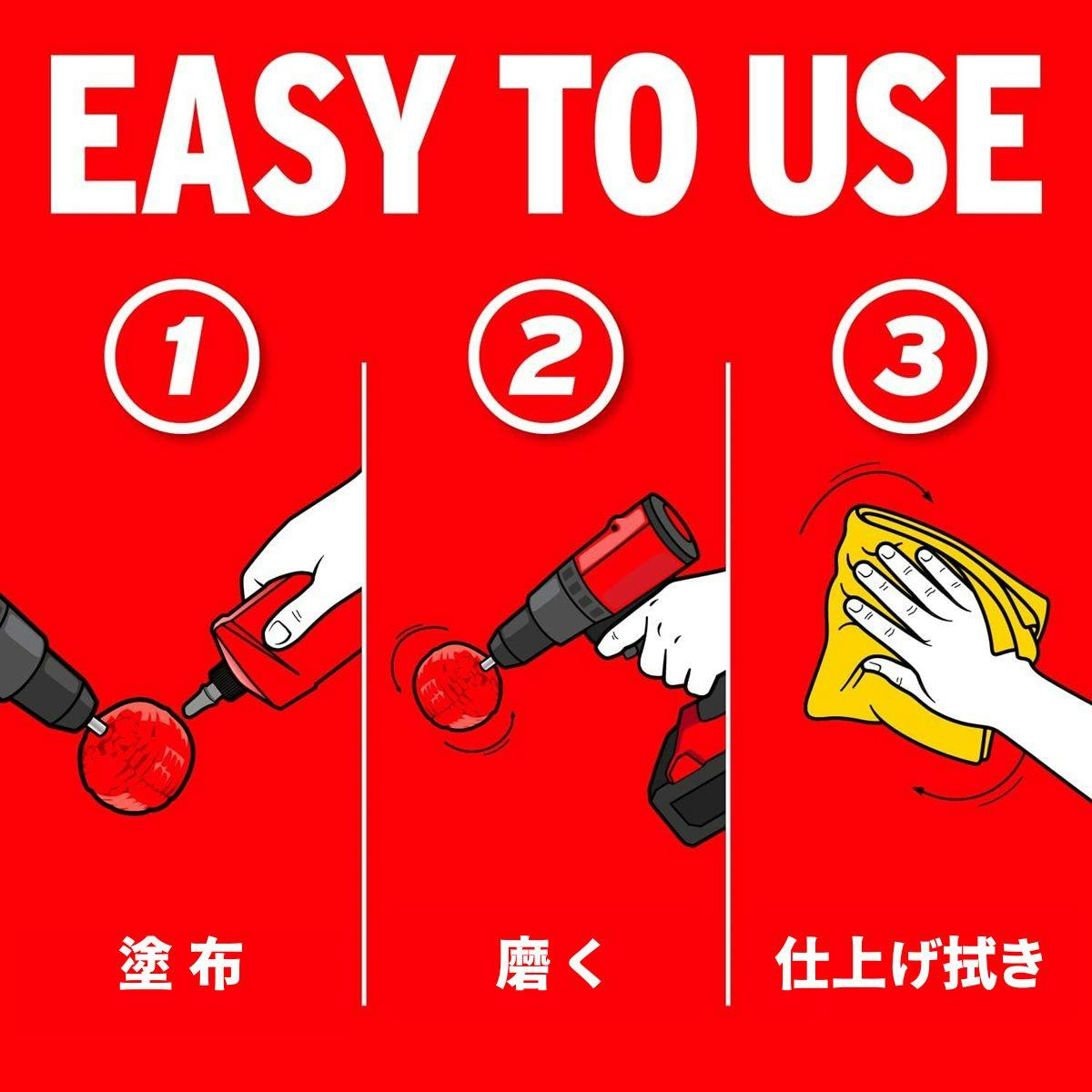 EASY TO USE

1

塗 布

2

磨く

3

仕上げ拭き