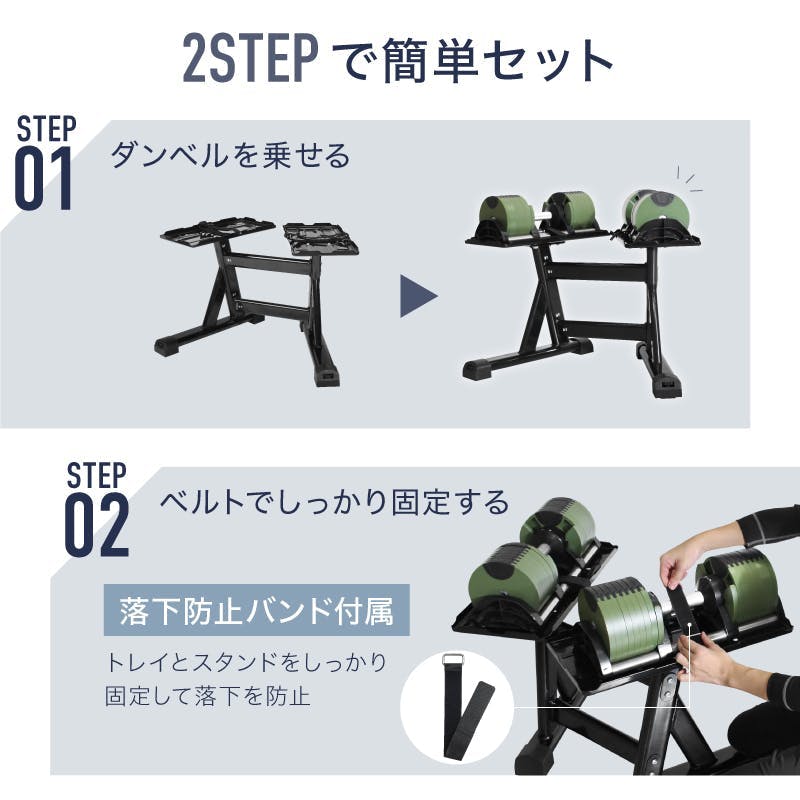 2STEP で簡単セット

STEP
01
ダンベルを乗せる

STEP
02
ベルトでしっかり固定する

落下防止バンド付属

トレイとスタンドをしっかり固定して落下を防止