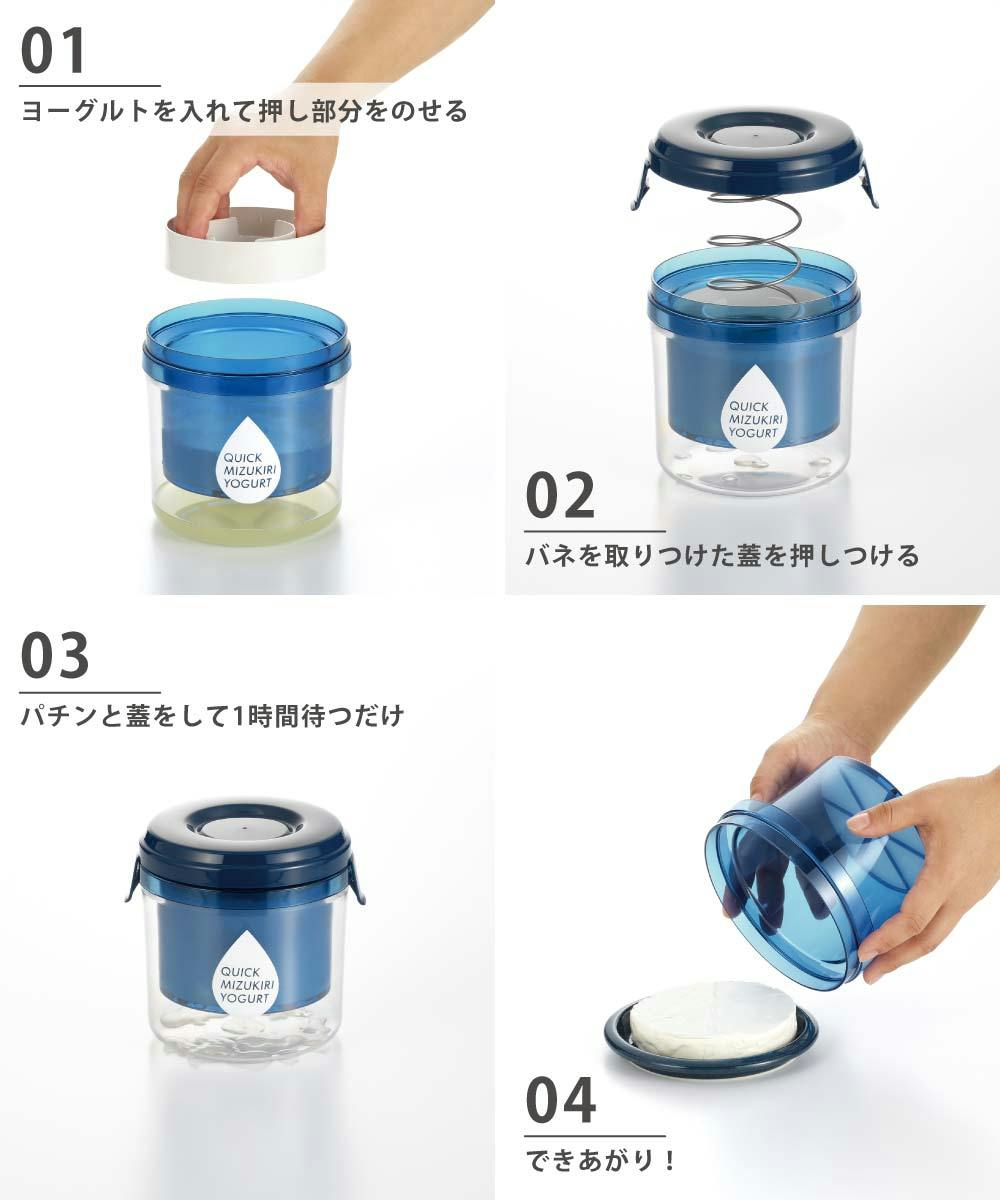 01

ヨーグルトを入れて押し部分をのせる

QUICK MIZUKIRI YOGURT

QUICK MIZUKIRI YOGURT

02

バネを取りつけた蓋を押しつける

03

パチンと蓋をして1時間待つだけ

QUICK MIZUKIRI YOGURT

04

できあがり！