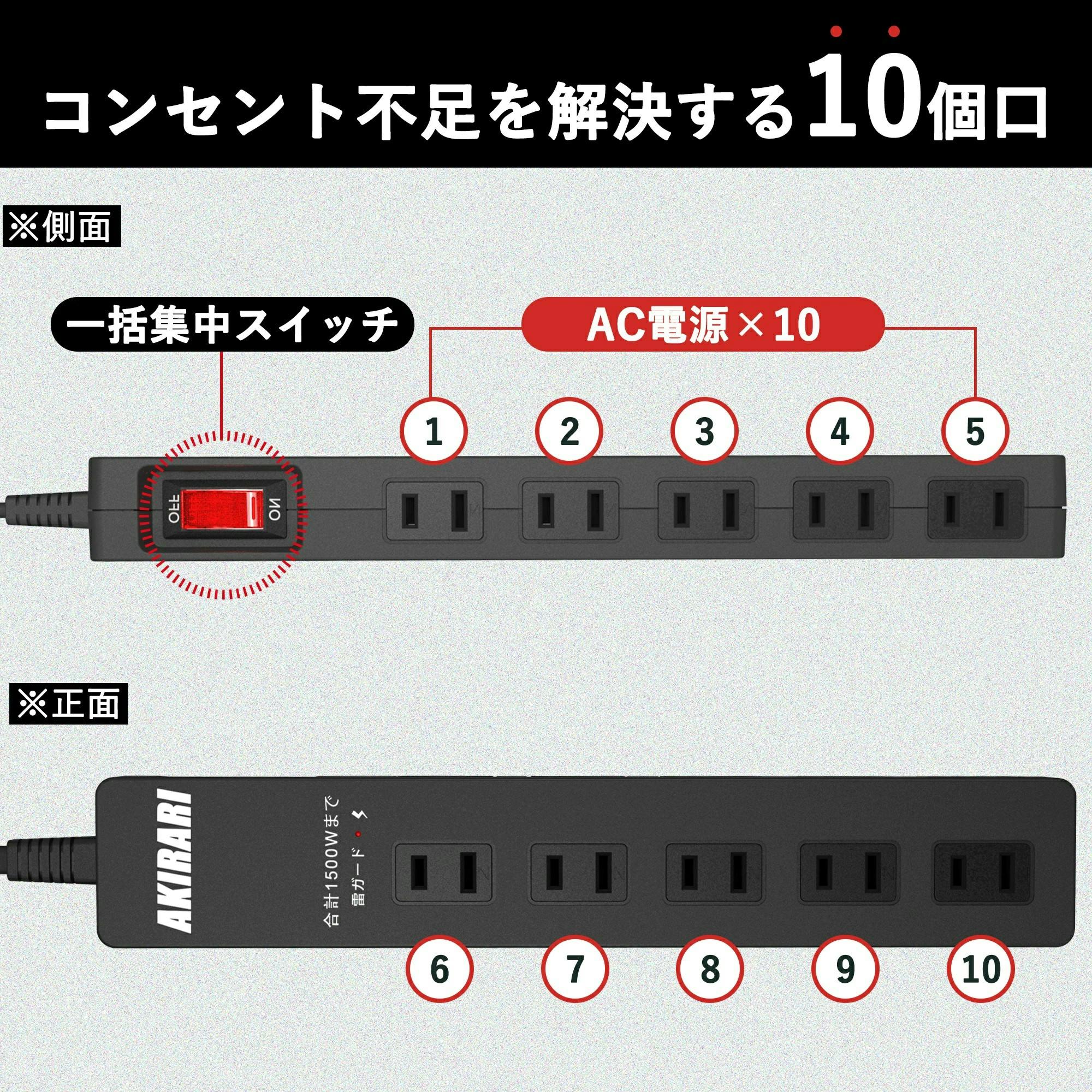 コンセント不足を解決する10個口

※側面

一括集中スイッチ

AC電源×10

1 2 3 4 5

OFF ON

※正面

AKIRARI

合計1500Wまで
雷ガード

6 7 8 9 10