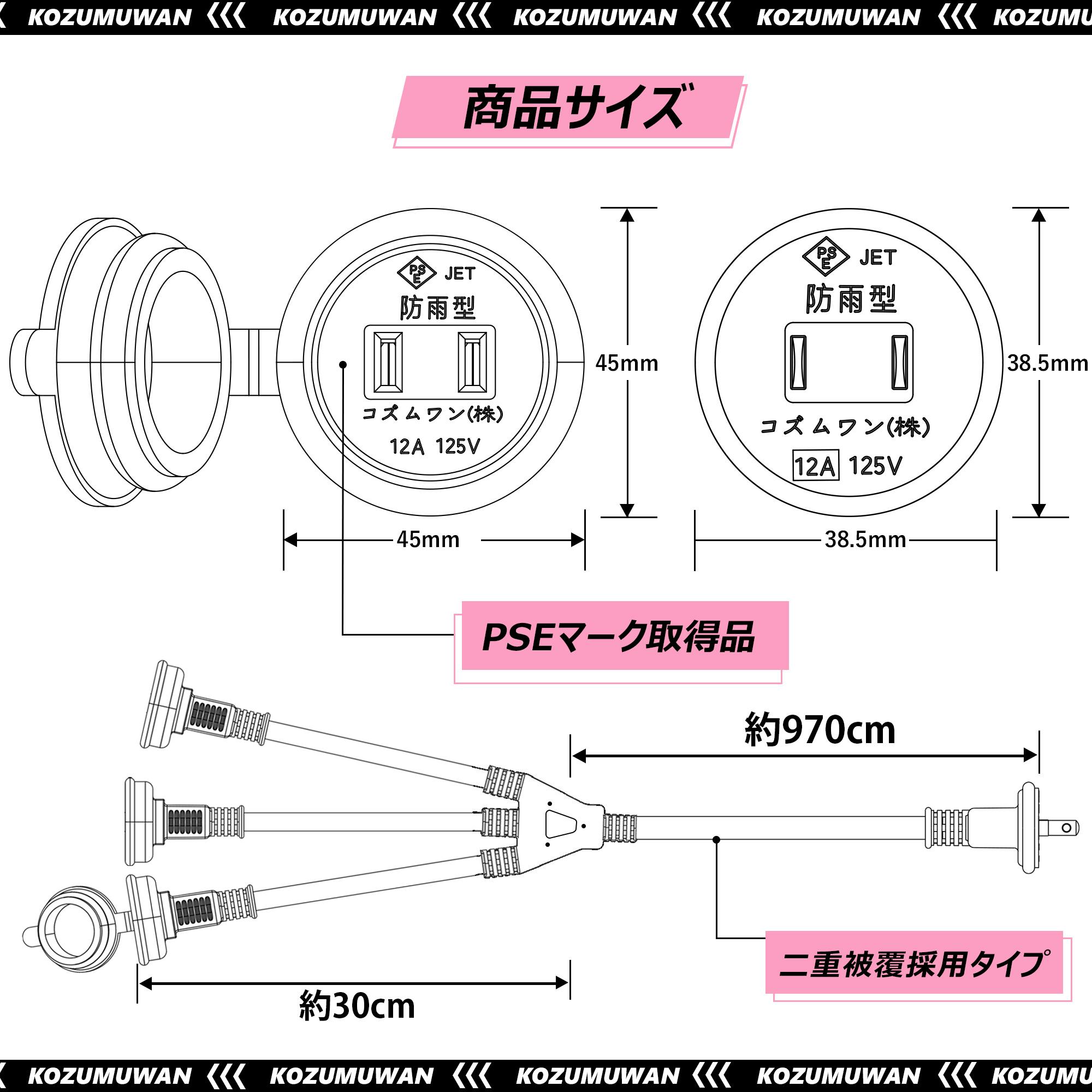 KOZUMUWAN KOZUMUWAN KOZUMUWAN KOZUMUWAN KOZUMU

商品サイズ

PSE JET
防雨型
コズムワン(株)
12A 125V

45mm
45mm

PSE JET
防雨型
コズムワン(株)
12A 125V

38.5mm
38.5mm

PSEマーク取得品

約970cm

二重被覆採用タイプ

約30cm

KOZUMUWAN KOZUMUWAN KOZUMUWAN KOZUMUWAN KOZUMU