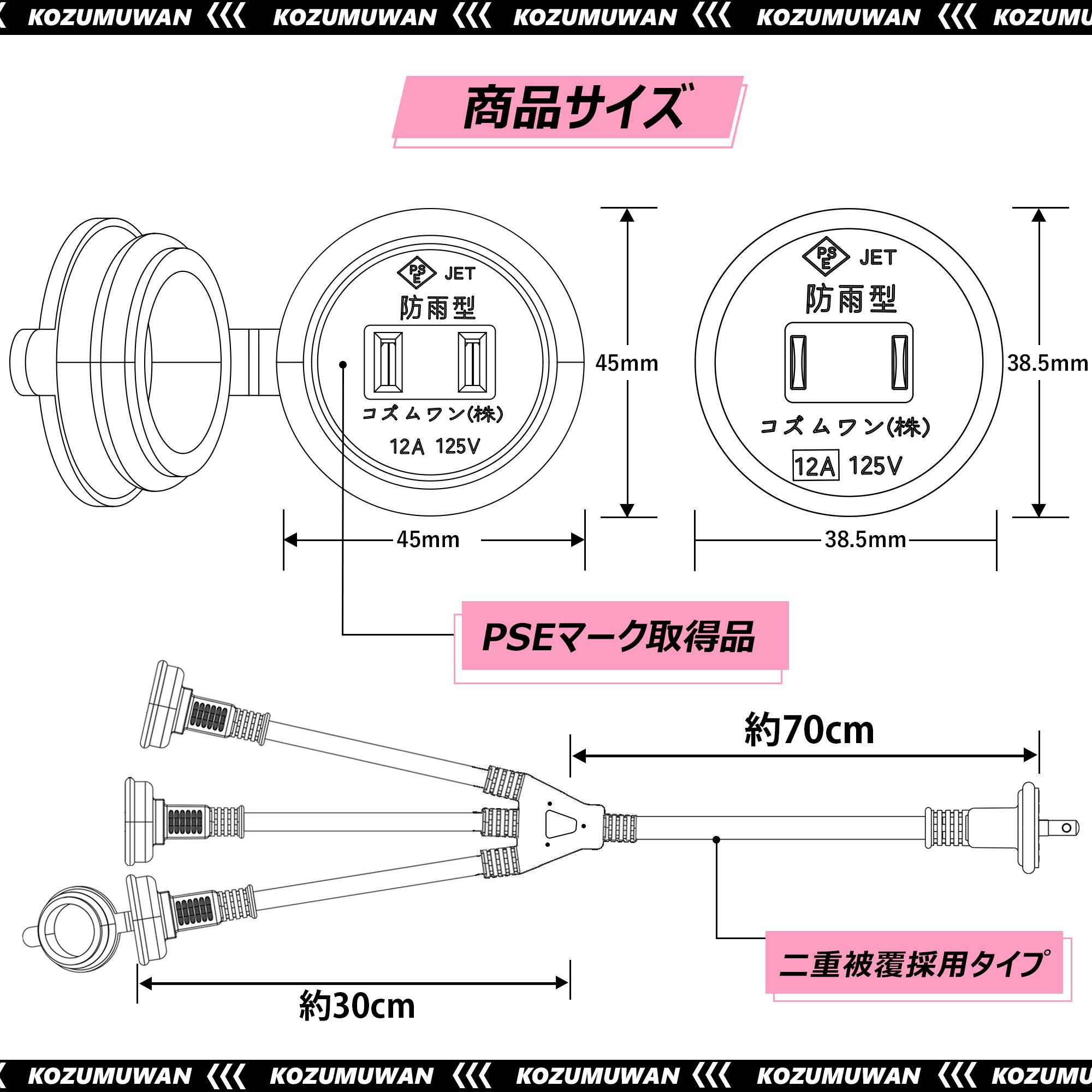 KOZUMUWAN KOZUMUWAN KOZUMUWAN KOZUMUWAN KOZUMU

商品サイズ

PSE JET
防雨型
コズムワン(株)
12A 125V

45mm
45mm

PSE JET
防雨型
コズムワン(株)
12A 125V

38.5mm
38.5mm

PSEマーク取得品

約70cm

二重被覆採用タイプ

約30cm

KOZUMUWAN KOZUMUWAN KOZUMUWAN KOZUMUWAN KOZUMU