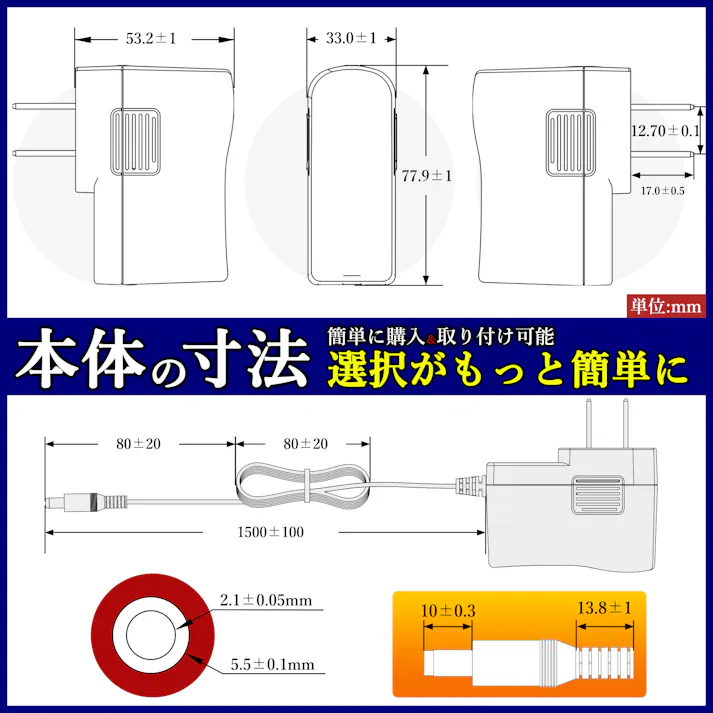 53.2±1

33.0±1

77.9±1

12.70±0.1

17.0±0.5

単位:mm

本体の寸法

簡単に購入&取り付け可能

選択がもっと簡単に

80±20

80±20

1500±100

2.1±0.05mm

5.5±0.1mm

10±0.3

13.8±1