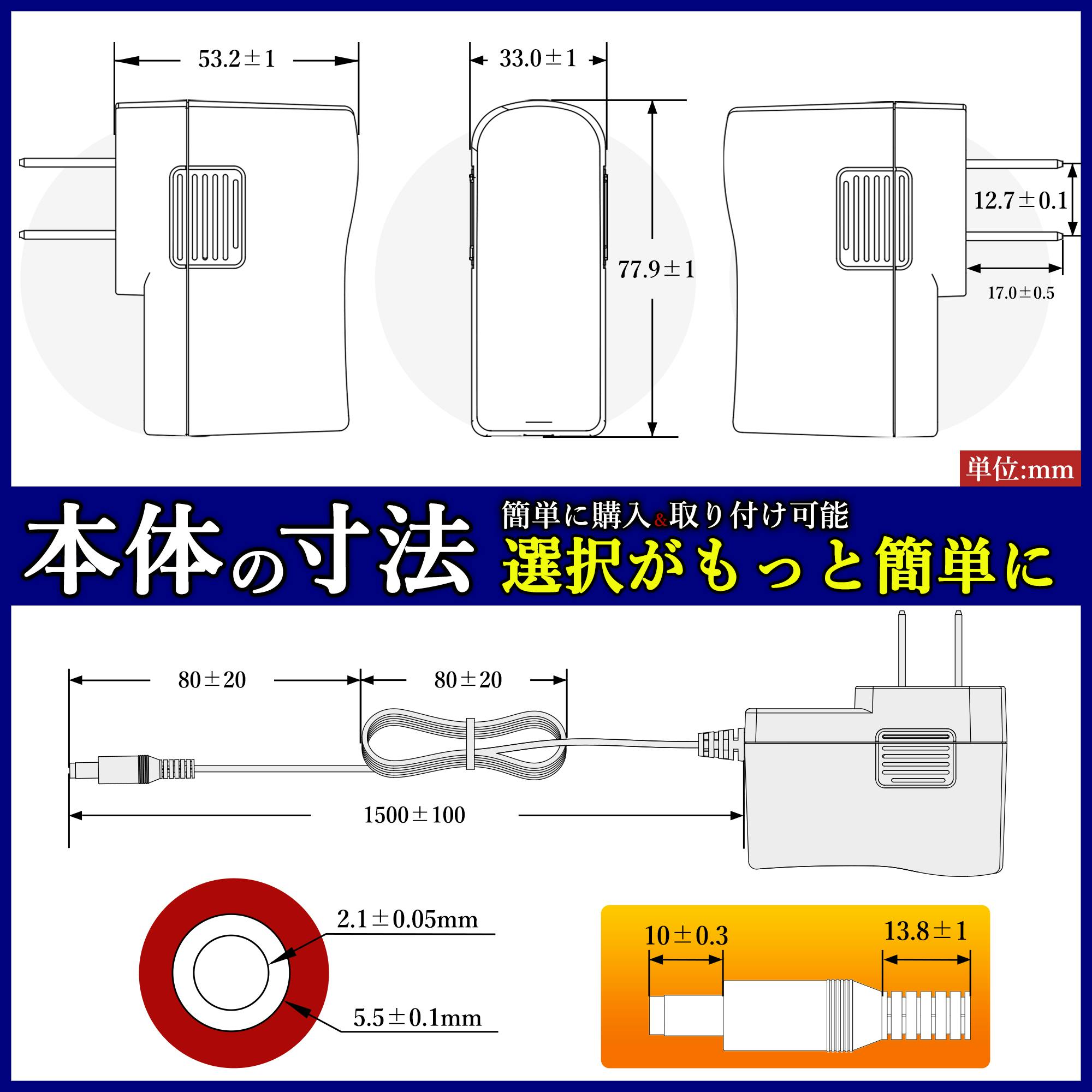 53.2±1

33.0±1

77.9±1

12.7±0.1

17.0±0.5

単位:mm

本体の寸法

簡単に購入&取り付け可能

選択がもっと簡単に

80±20

80±20

1500±100

2.1±0.05mm

5.5±0.1mm

10±0.3

13.8±1