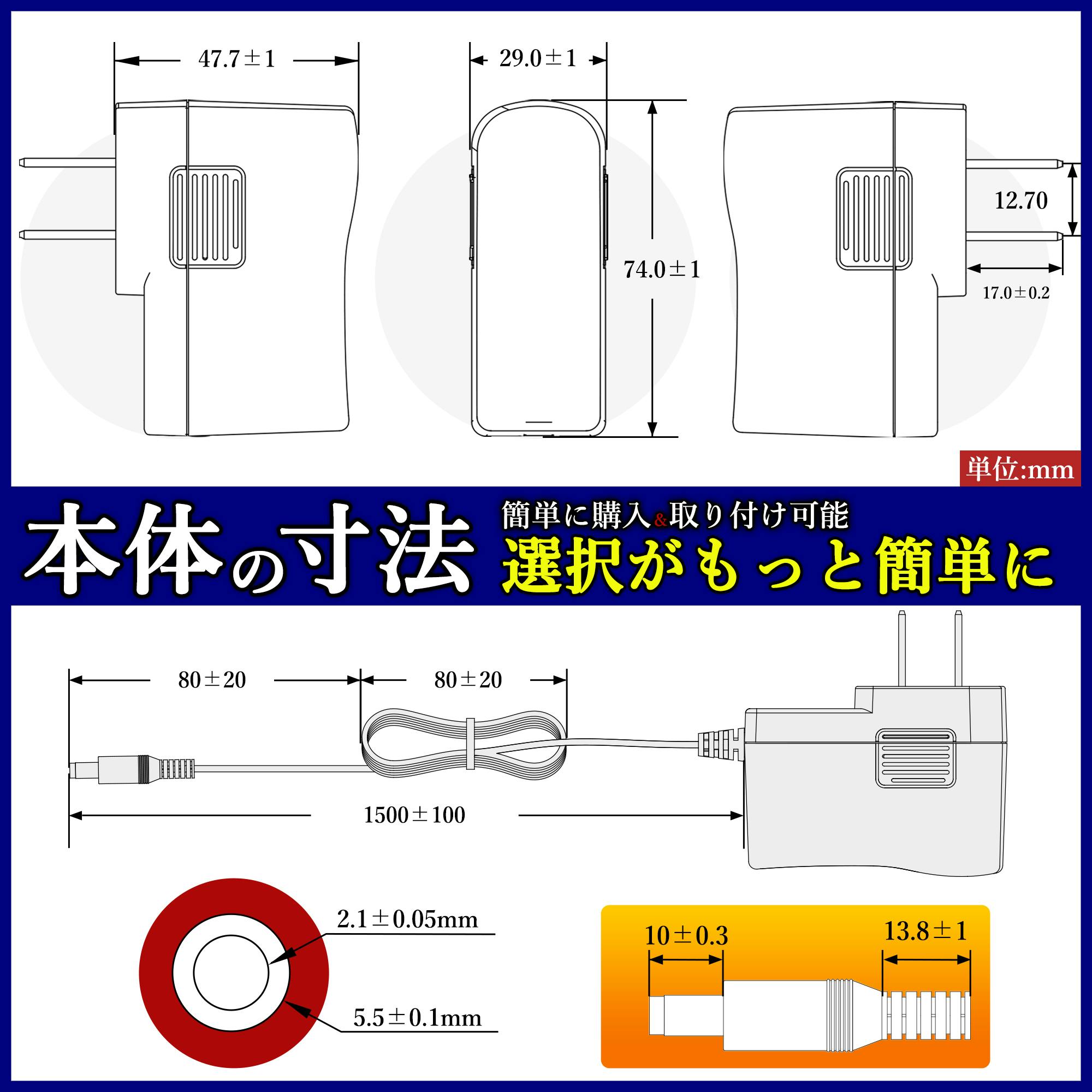 47.7±1

29.0±1

74.0±1

12.70

17.0±0.2

単位:mm

本体の寸法

簡単に購入&取り付け可能

選択がもっと簡単に

80±20

80±20

1500±100

2.1±0.05mm

5.5±0.1mm

10±0.3

13.8±1