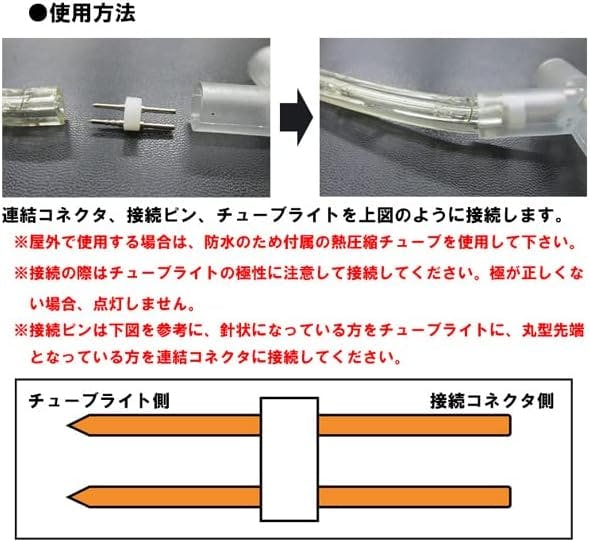 ●使用方法

連結コネクタ、接続ピン、チューブライトを上図のように接続します。

※屋外で使用する場合は、防水のため付属の熱圧縮チューブを使用して下さい。

※接続の際はチューブライトの極性に注意して接続してください。極が正しくない場合、点灯しません。

※接続ピンは下図を参考に、針状になっている方をチューブライトに、丸型先端となっている方を連結コネクタに接続してください。

チューブライト側

接続コネクタ側