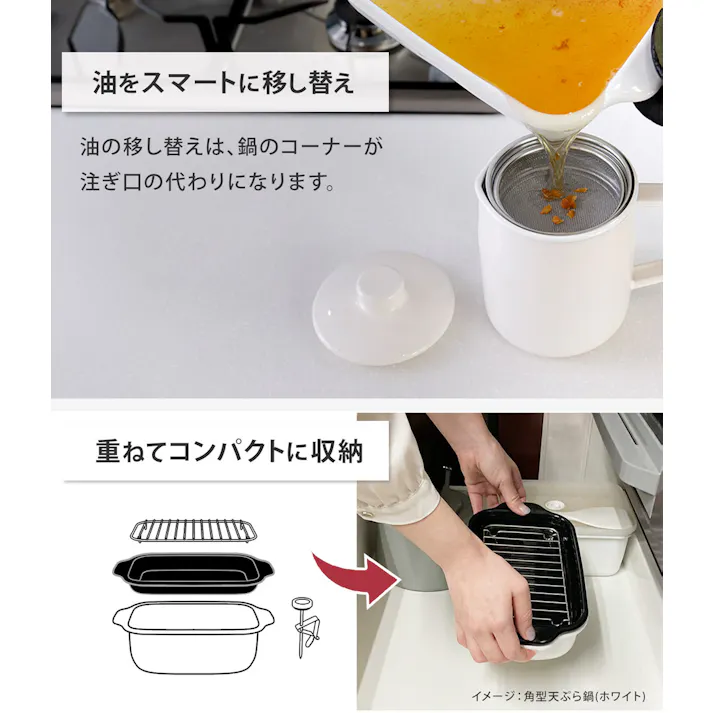 油をスマートに移し替え

油の移し替えは、鍋のコーナーが注ぎ口の代わりになります。

重ねてコンパクトに収納

イメージ：角型天ぷら鍋(ホワイト)