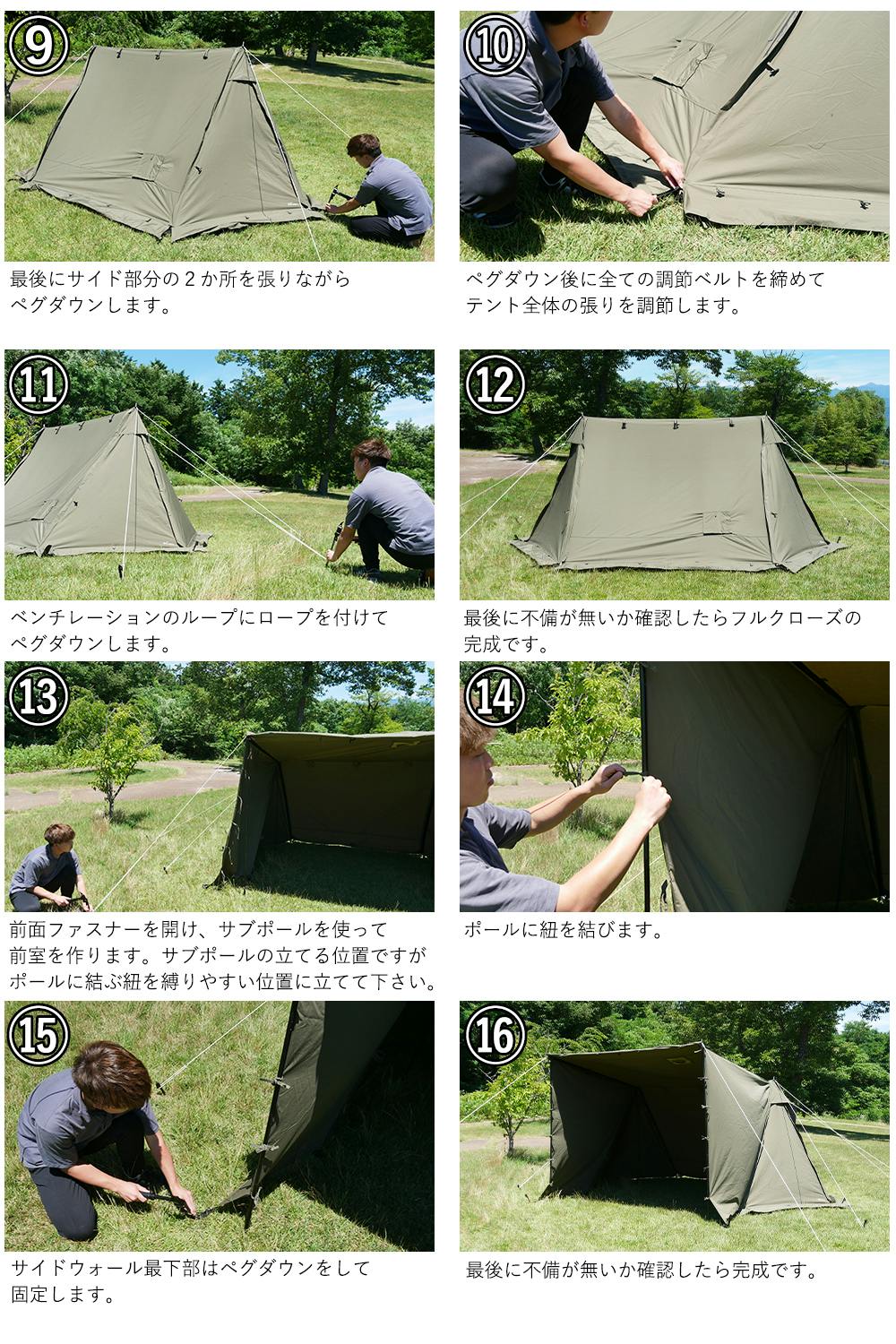 ⑨

最後にサイド部分の２か所を張りながらペグダウンします。

⑩

ペグダウン後に全ての調節ベルトを締めてテント全体の張りを調節します。

⑪

ベンチレーションのループにロープを付けてペグダウンします。

⑫

最後に不備が無いか確認したらフルクローズの完成です。

⑬

前面ファスナーを開け、サブポールを使って前室を作ります。サブポールの立てる位置ですがポールに結ぶ紐を縛りやすい位置に立てて下さい。

⑭

ポールに紐を結びます。

⑮

サイドウォール最下部はペグダウンをして固定します。

⑯

最後に不備が無いか確認したら完成です。