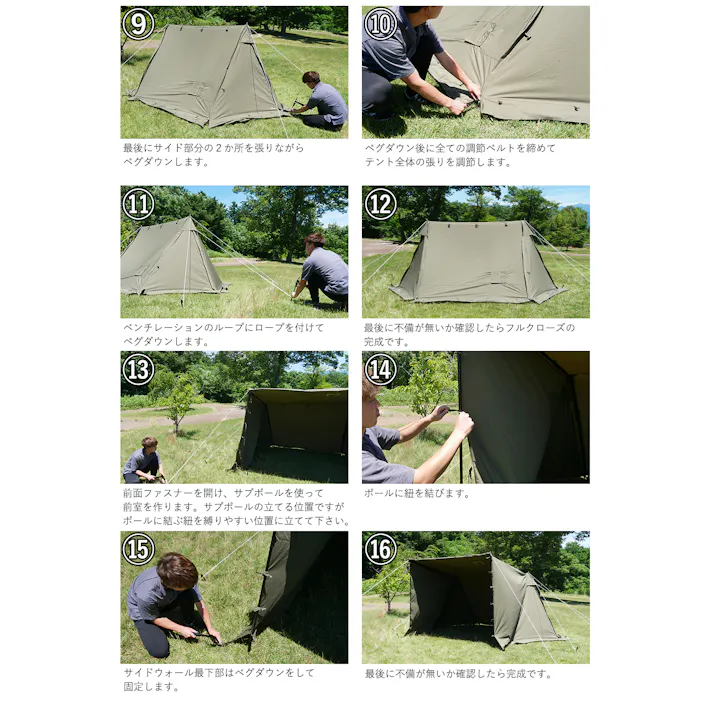 9

最後にサイド部分の２か所を張りながらペグダウンします。

10

ペグダウン後に全ての調節ベルトを締めてテント全体の張りを調節します。

11

ベンチレーションのループにロープを付けてペグダウンします。

12

最後に不備が無いか確認したらフルクローズの完成です。

13

前面ファスナーを開け、サブポールを使って前室を作ります。サブポールの立てる位置ですがポールに結ぶ紐を縛りやすい位置に立てて下さい。

14

ポールに紐を結びます。

15

サイドウォール最下部はペグダウンをして固定します。

16

最後に不備が無いか確認したら完成です。