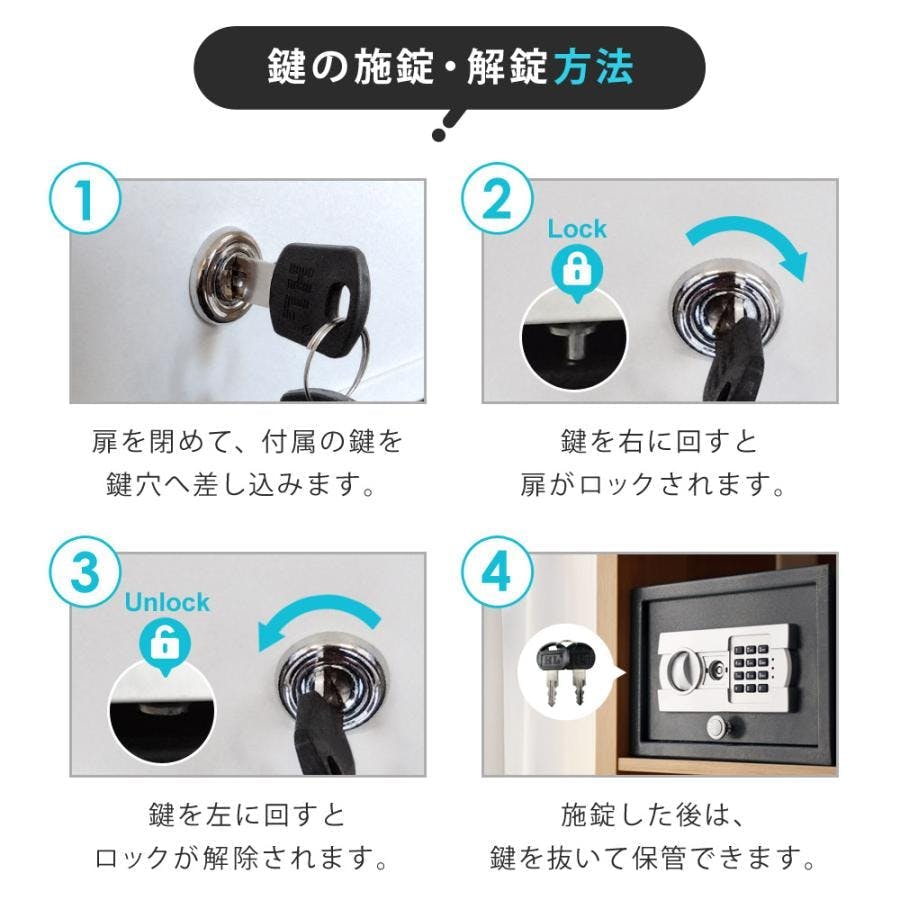 鍵の施錠・解錠方法

1

扉を閉めて、付属の鍵を鍵穴へ差し込みます。

2

Lock

鍵を右に回すと扉がロックされます。

3

Unlock

鍵を左に回すとロックが解除されます。

4

施錠した後は、鍵を抜いて保管できます。