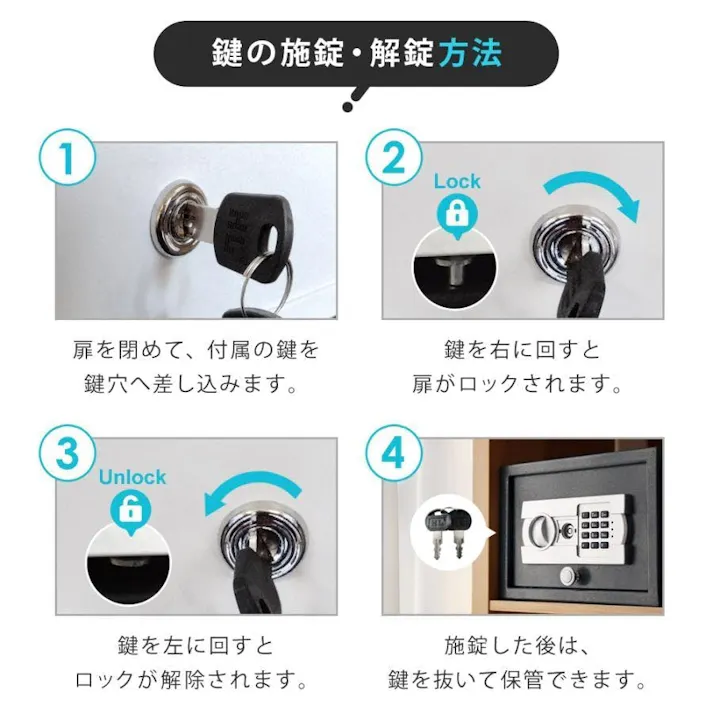 鍵の施錠・解錠方法

1

扉を閉めて、付属の鍵を鍵穴へ差し込みます。

2

Lock

鍵を右に回すと扉がロックされます。

3

Unlock

鍵を左に回すとロックが解除されます。

4

施錠した後は、鍵を抜いて保管できます。