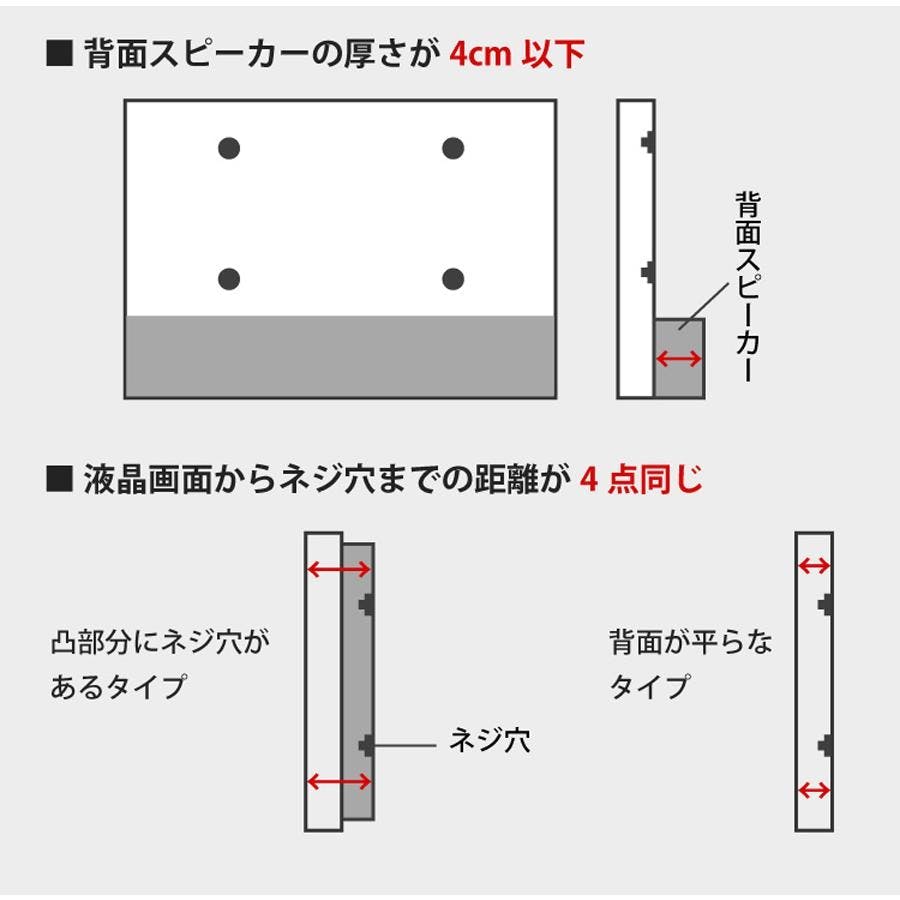 ■ 背面スピーカーの厚さが 4cm 以下

背面スピーカー

■ 液晶画面からネジ穴までの距離が 4 点同じ

凸部分にネジ穴があるタイプ

ネジ穴

背面が平らなタイプ