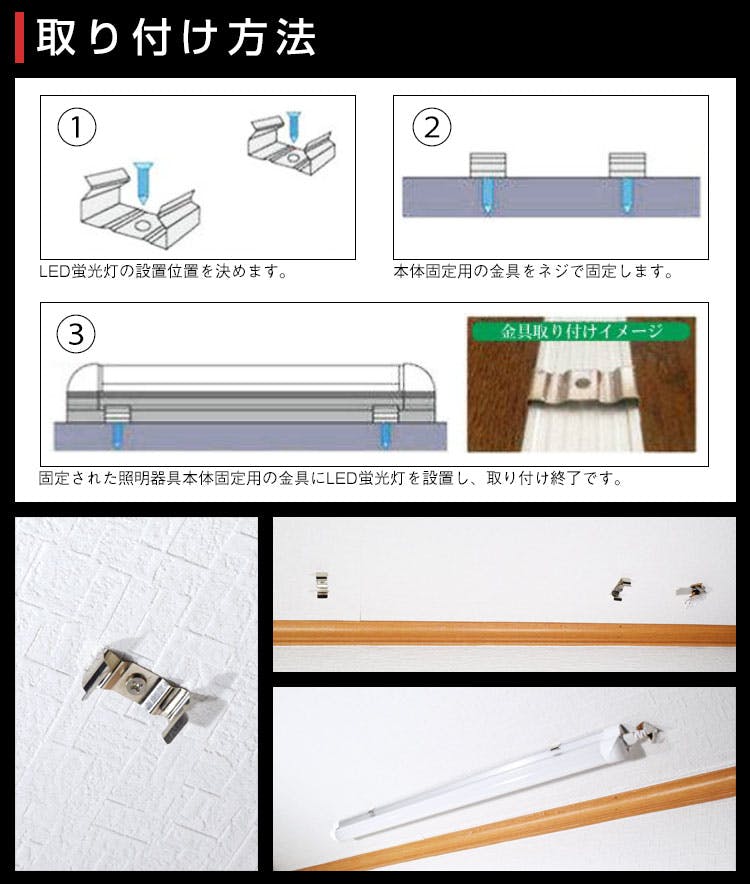 取り付け方法

①

LED蛍光灯の設置位置を決めます。

②

本体固定用の金具をネジで固定します。

③

金具取り付けイメージ

固定された照明器具本体固定用の金具にLED蛍光灯を設置し、取り付け終了です。