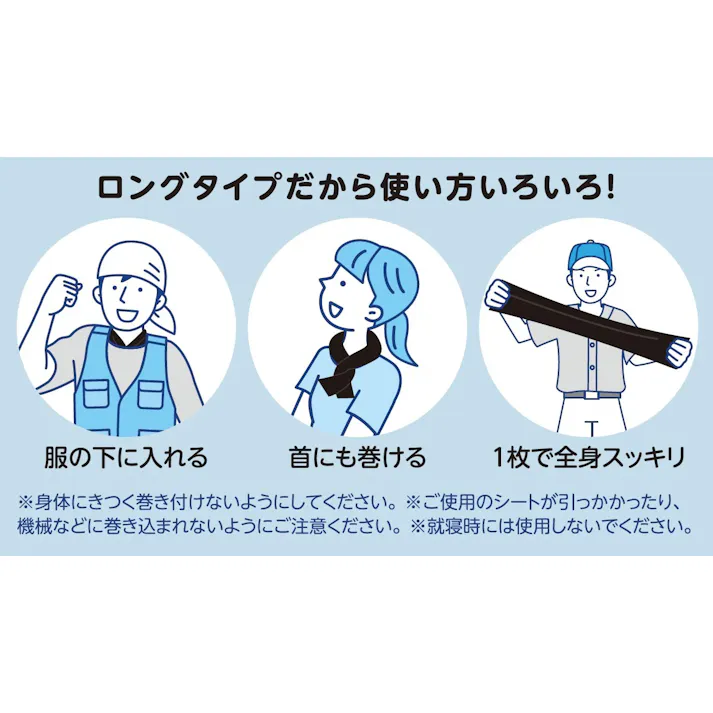 ロングタイプだから使い方いろいろ!

服の下に入れる

首にも巻ける

1枚で全身スッキリ

※身体にきつく巻き付けないようにしてください。※ご使用のシートが引っかかったり、機械などに巻き込まれないようにご注意ください。※就寝時には使用しないでください。