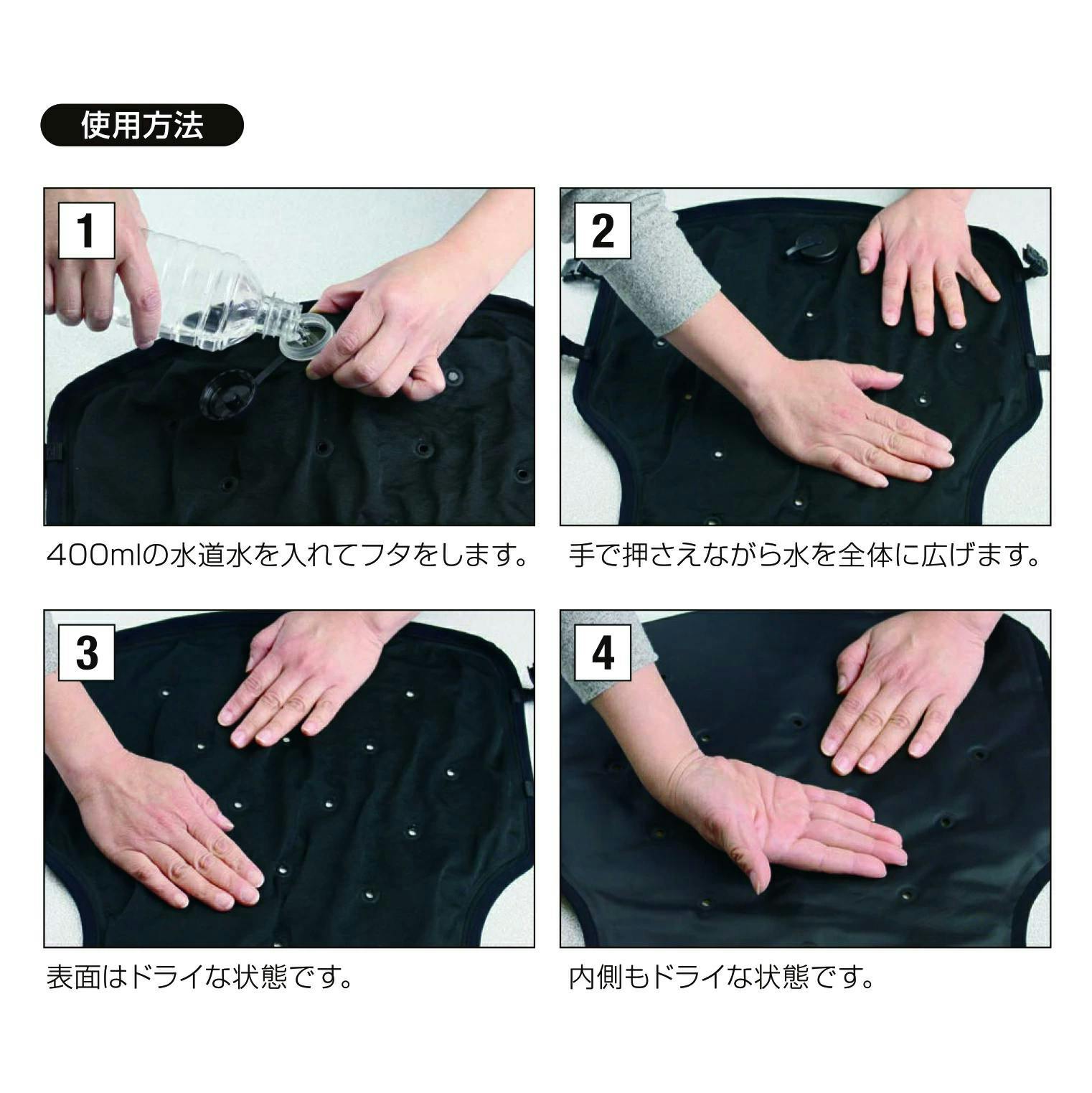 使用方法

1

400mlの水道水を入れてフタをします。

2

手で押さえながら水を全体に広げます。

3

表面はドライな状態です。

4

内側もドライな状態です。