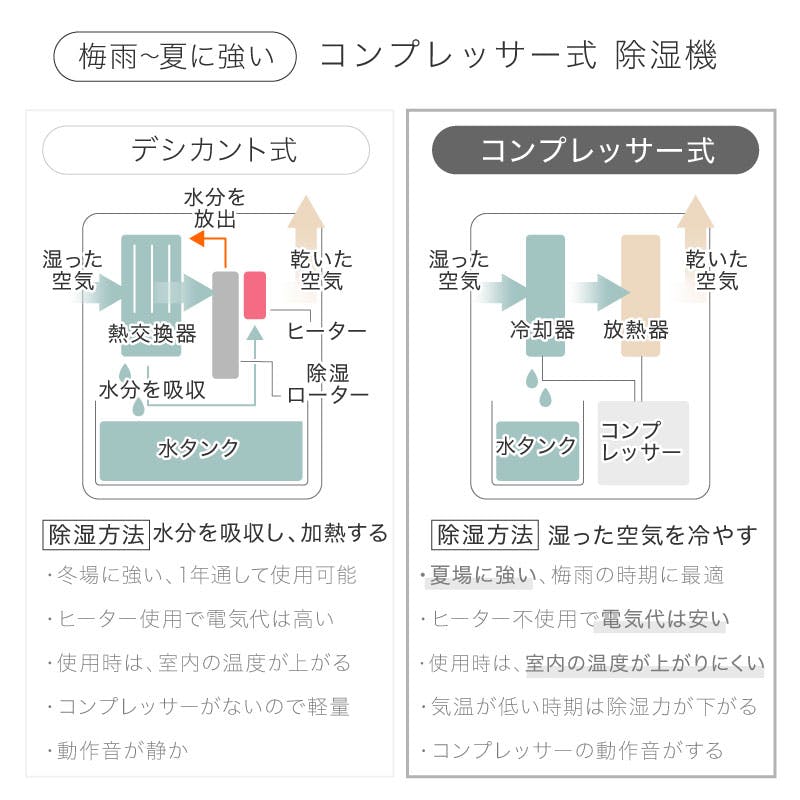 梅雨~夏に強い　コンプレッサー式 除湿機

デシカント式

水分を放出

湿った空気

乾いた空気

熱交換器

ヒーター

除湿ローター

水分を吸収

水タンク

除湿方法 水分を吸収し、加熱する

・冬場に強い、1年通して使用可能

・ヒーター使用で電気代は高い

・使用時は、室内の温度が上がる

・コンプレッサーがないので軽量

・動作音が静か

コンプレッサー式

湿った空気

乾いた空気

冷却器

放熱器

水タンク

コンプレッサー

除湿方法 湿った空気を冷やす

・夏場に強い、梅雨の時期に最適

・ヒーター不使用で電気代は安い

・使用時は、室内の温度が上がりにくい

・気温が低い時期は除湿力が下がる

・コンプレッサーの動作音がする