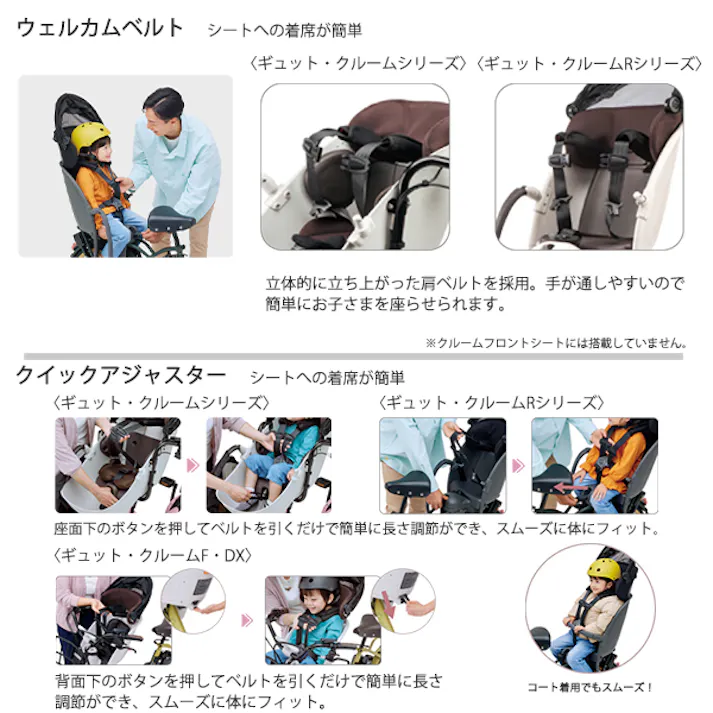 ウェルカムベルト　シートへの着席が簡単

〈ギュット・クルームシリーズ〉〈ギュット・クルームRシリーズ〉

立体的に立ち上がった肩ベルトを採用。手が通しやすいので簡単にお子さまを座らせられます。

※クルームフロントシートには搭載していません。

クイックアジャスター　シートへの着席が簡単

〈ギュット・クルームシリーズ〉

〈ギュット・クルームRシリーズ〉

座面下のボタンを押してベルトを引くだけで簡単に長さ調節ができ、スムーズに体にフィット。

〈ギュット・クルームF・DX〉

背面下のボタンを押してベルトを引くだけで簡単に長さ調節ができ、スムーズに体にフィット。

コート着用でもスムーズ！