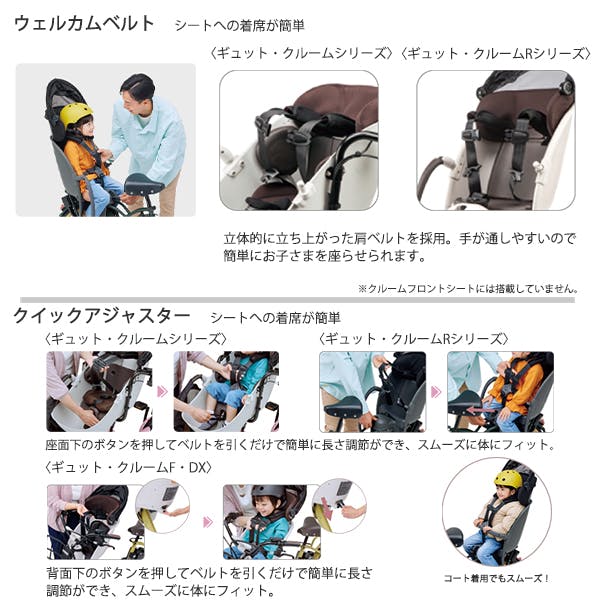 ウェルカムベルト　シートへの着席が簡単

〈ギュット・クルームシリーズ〉〈ギュット・クルームRシリーズ〉

立体的に立ち上がった肩ベルトを採用。手が通しやすいので簡単にお子さまを座らせられます。

※クルームフロントシートには搭載していません。

クイックアジャスター　シートへの着席が簡単

〈ギュット・クルームシリーズ〉

〈ギュット・クルームRシリーズ〉

座面下のボタンを押してベルトを引くだけで簡単に長さ調節ができ、スムーズに体にフィット。

〈ギュット・クルームF・DX〉

背面下のボタンを押してベルトを引くだけで簡単に長さ調節ができ、スムーズに体にフィット。

コート着用でもスムーズ！