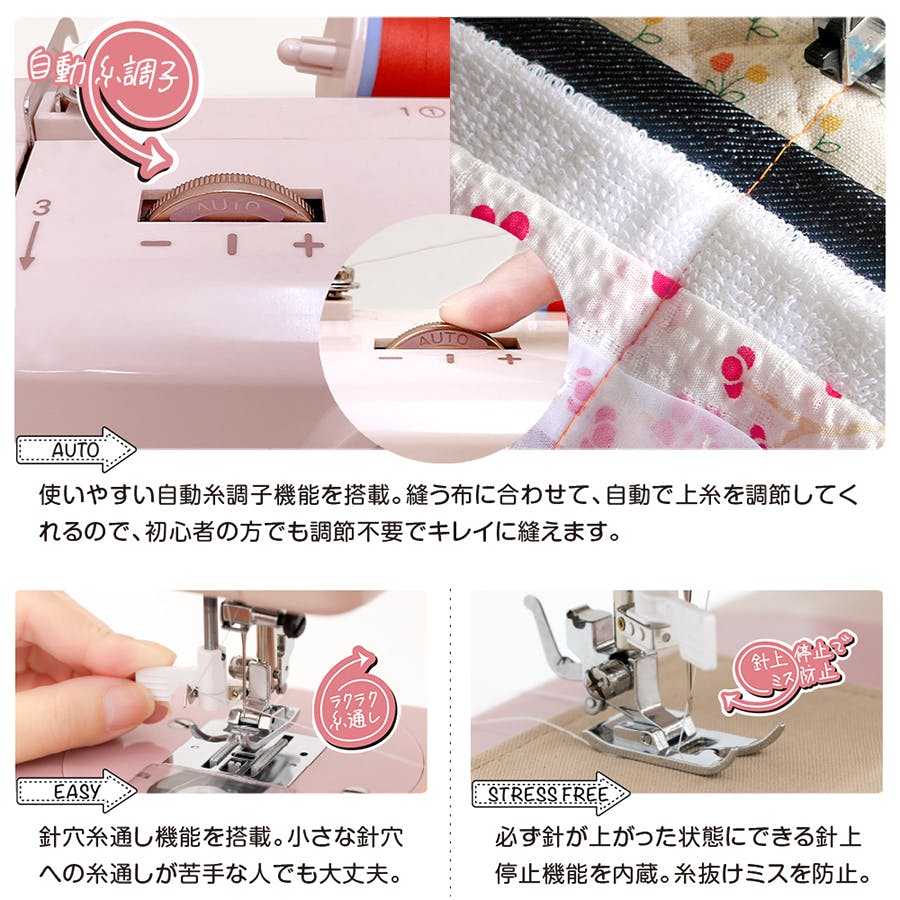 自動糸調子

1

3

AUTO

− | +

AUTO

− | +

AUTO

使いやすい自動糸調子機能を搭載。縫う布に合わせて、自動で上糸を調節してくれるので、初心者の方でも調節不要でキレイに縫えます。

ラクラク糸通し

EASY

針穴糸通し機能を搭載。小さな針穴への糸通しが苦手な人でも大丈夫。

針上停止でミス防止

STRESS FREE

必ず針が上がった状態にできる針上停止機能を内蔵。糸抜けミスを防止。