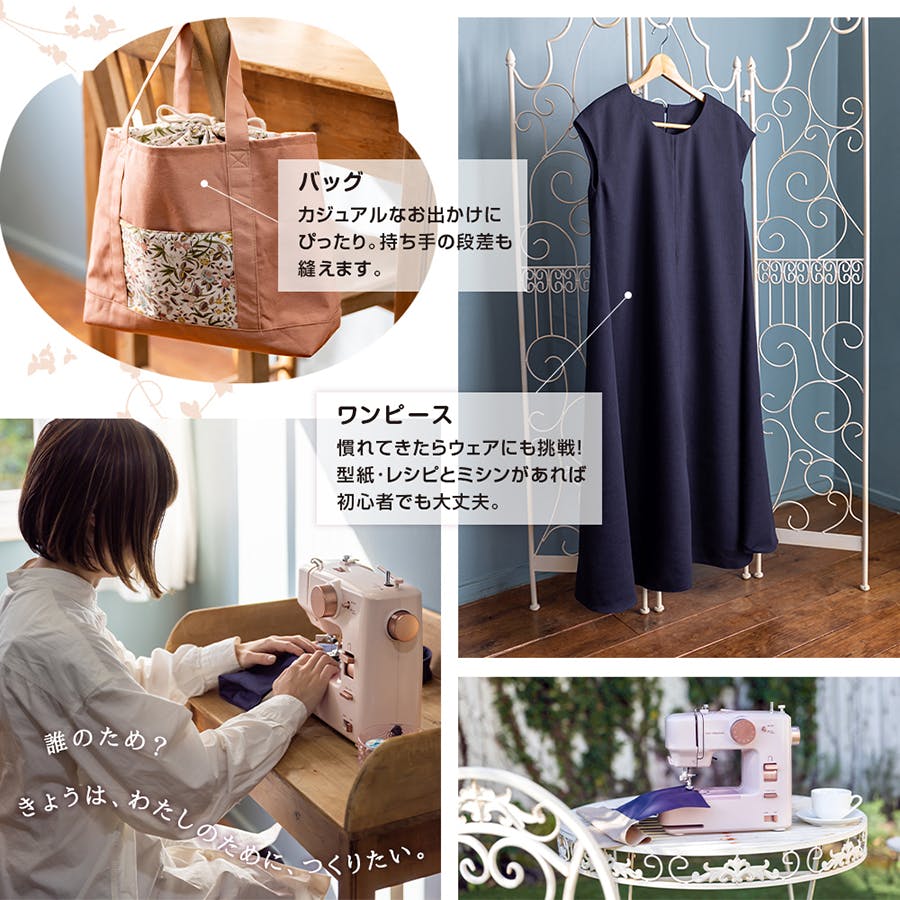 バッグ
カジュアルなお出かけにぴったり。持ち手の段差も縫えます。

ワンピース
慣れてきたらウェアにも挑戦！型紙・レシピとミシンがあれば初心者でも大丈夫。

誰のため？
きょうは、わたしのために、つくりたい。