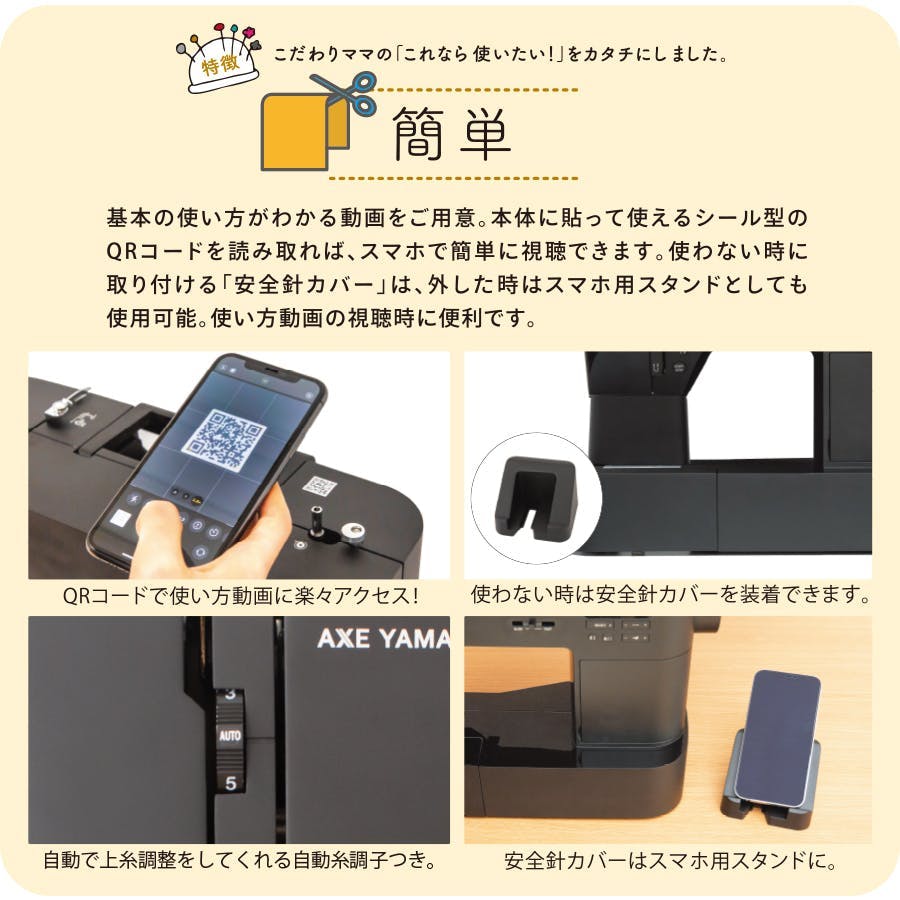 特徴

こだわりママの「これなら 使いたい!」をカタチにしました。

簡単

基本の使い方がわかる動画をご用意。本体に貼って使えるシール型のQRコードを読み取れば、スマホで簡単に視聴できます。使わない時に取り付ける「安全針カバー」は、外した時はスマホ用スタンドとしても使用可能。使い方動画の視聴時に便利です。

QRコードで使い方動画に楽々アクセス!

使わない時は安全針カバーを装着できます。

AXE YAMA

3
AUTO
5

自動で上糸調整をしてくれる自動糸調子つき。

安全針カバーはスマホ用スタンドに。