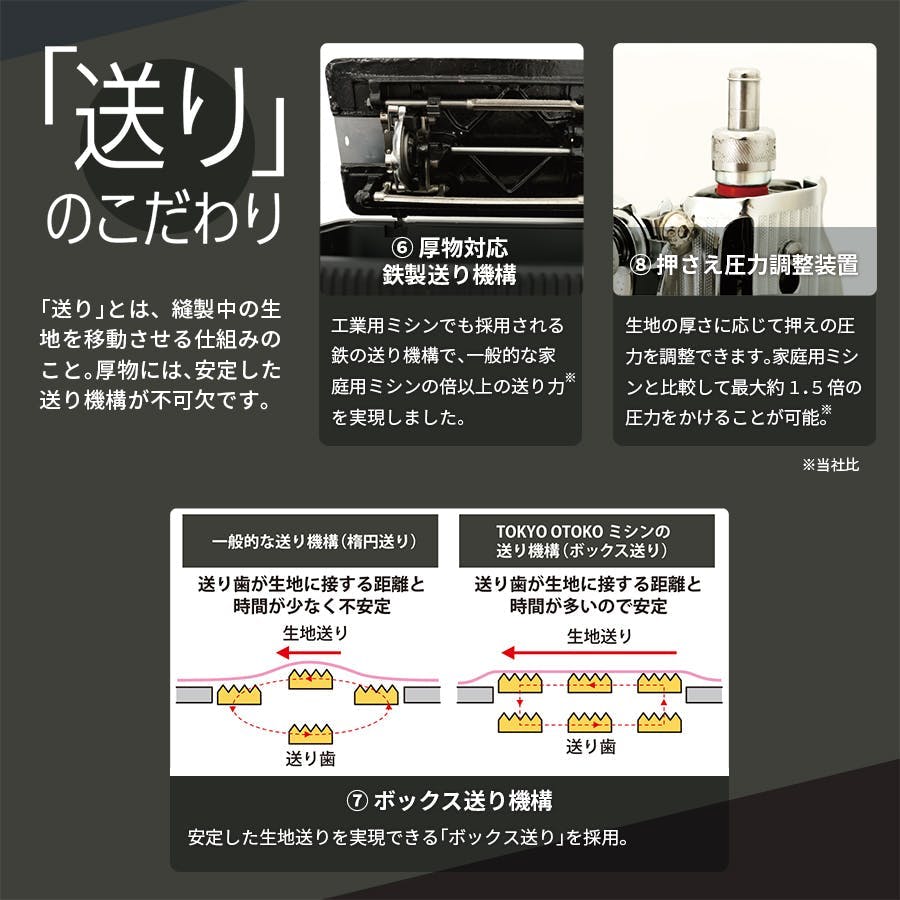 「送り」のこだわり

「送り」とは、縫製中の生地を移動させる仕組みのこと。厚物には、安定した送り機構が不可欠です。

⑥ 厚物対応
鉄製送り機構

工業用ミシンでも採用される鉄の送り機構で、一般的な家庭用ミシンの倍以上の送り力※を実現しました。

⑧ 押さえ圧力調整装置

生地の厚さに応じて押えの圧力を調整できます。家庭用ミシンと比較して最大約 1.5 倍の圧力をかけることが可能。※

※当社比

一般的な送り機構（楕円送り）

送り歯が生地に接する距離と時間が少なく不安定

生地送り

送り歯

TOKYO OTOKO ミシンの送り機構（ボックス送り）

送り歯が生地に接する距離と時間が多いので安定

生地送り

送り歯

⑦ ボックス送り機構

安定した生地送りを実現できる「ボックス送り」を採用。