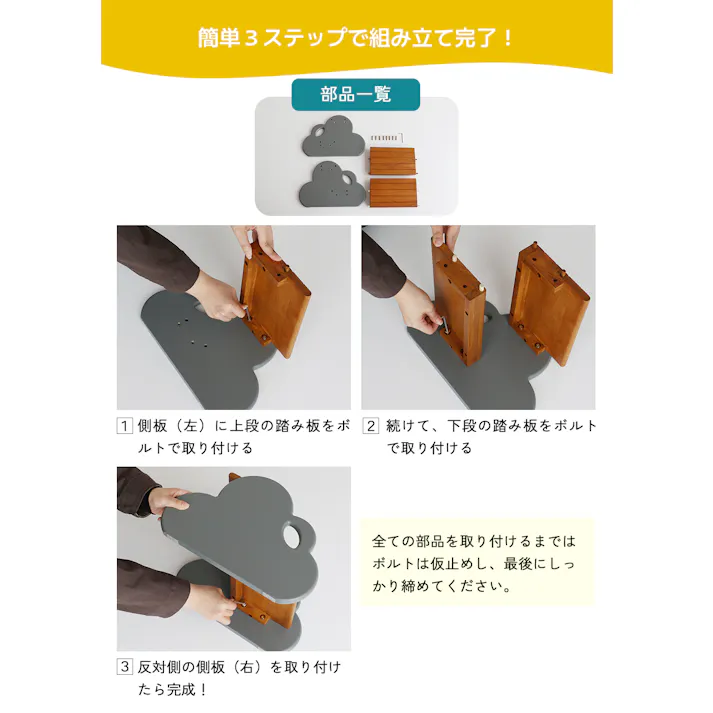 簡単３ステップで組み立て完了！

部品一覧

1 側板（左）に上段の踏み板をボルトで取り付ける

2 続けて、下段の踏み板をボルトで取り付ける

3 反対側の側板（右）を取り付けたら完成！

全ての部品を取り付けるまではボルトは仮止めし、最後にしっかり締めてください。