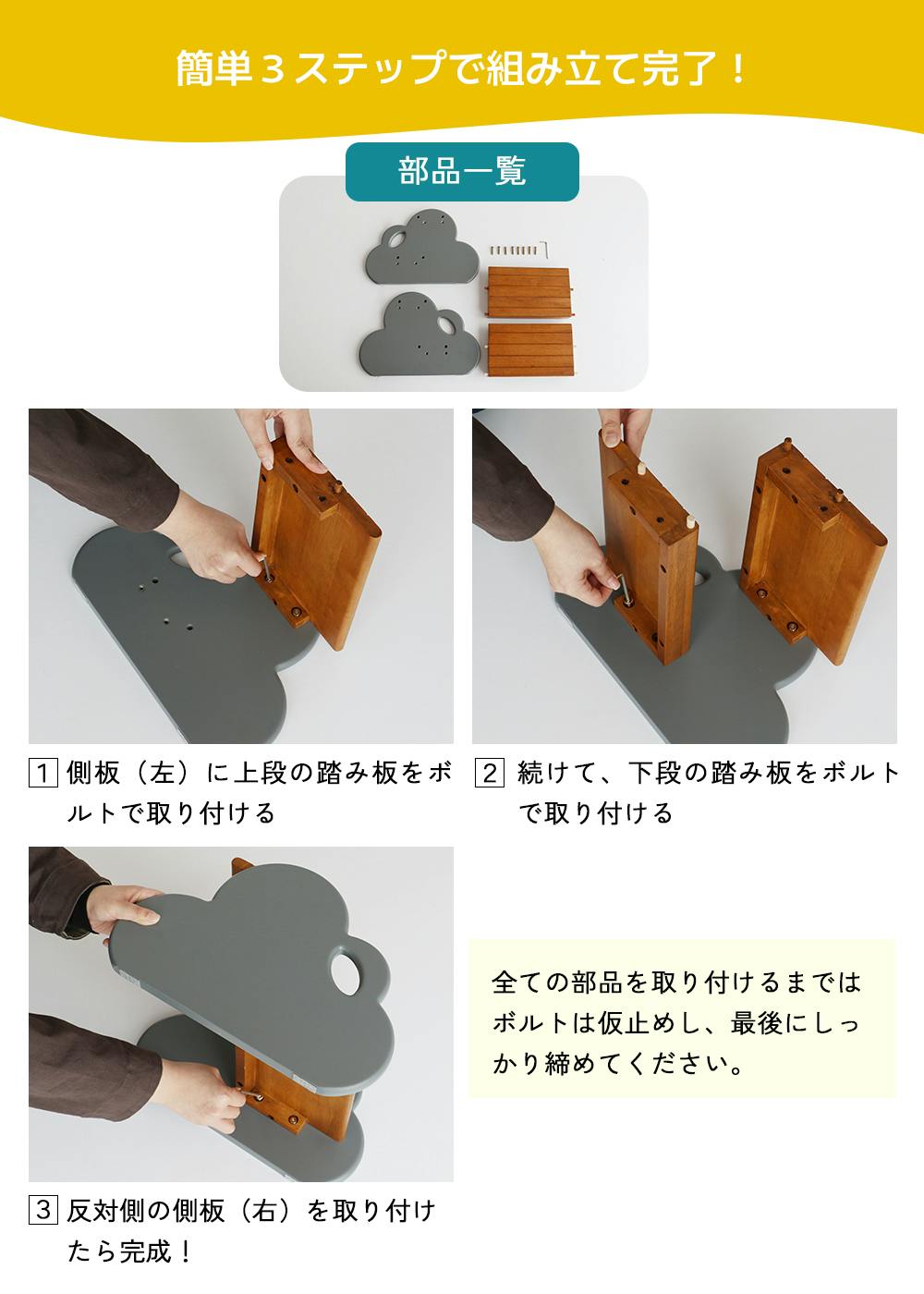 簡単３ステップで組み立て完了！

部品一覧

1 側板（左）に上段の踏み板をボルトで取り付ける

2 続けて、下段の踏み板をボルトで取り付ける

3 反対側の側板（右）を取り付けたら完成！

全ての部品を取り付けるまではボルトは仮止めし、最後にしっかり締めてください。