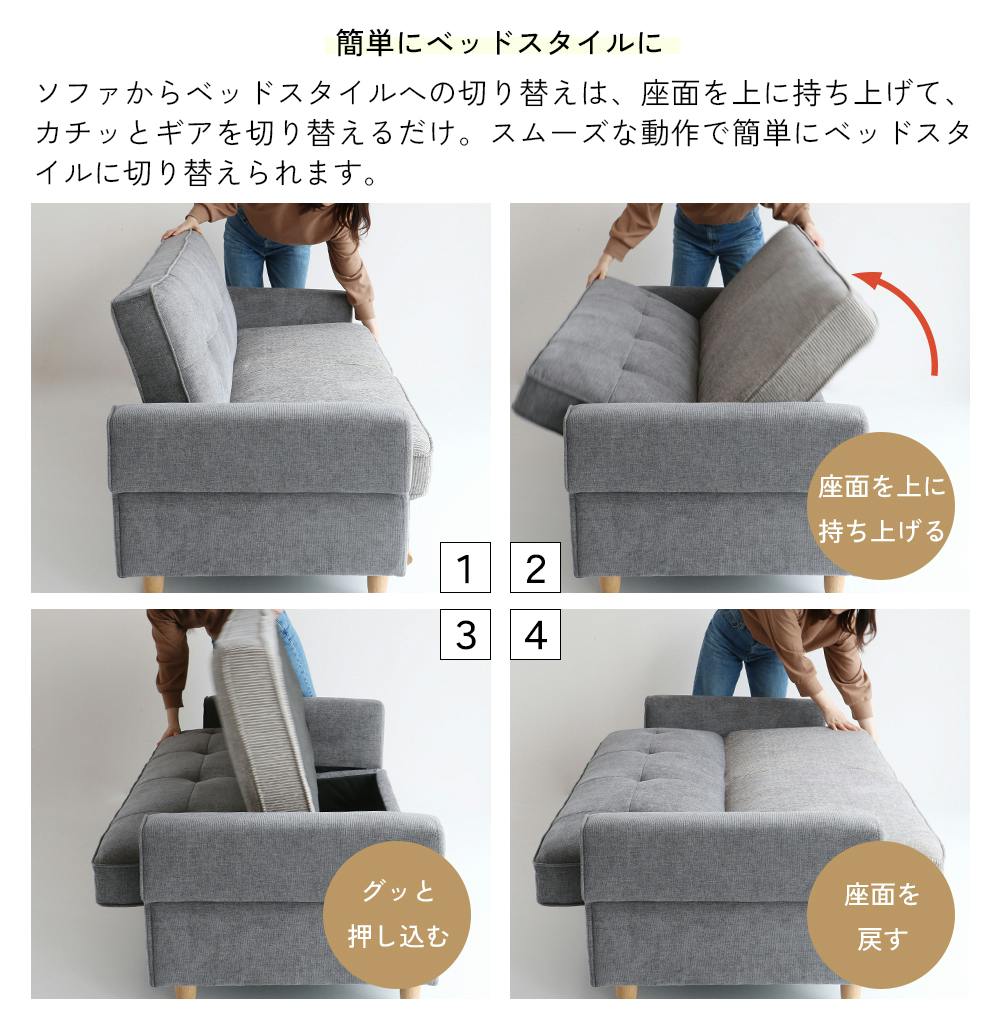 簡単にベッドスタイルに

ソファからベッドスタイルへの切り替えは、座面を上に持ち上げて、カチッとギアを切り替えるだけ。スムーズな動作で簡単にベッドスタイルに切り替えられます。

1

2

座面を上に持ち上げる

3

4

グッと押し込む

座面を戻す