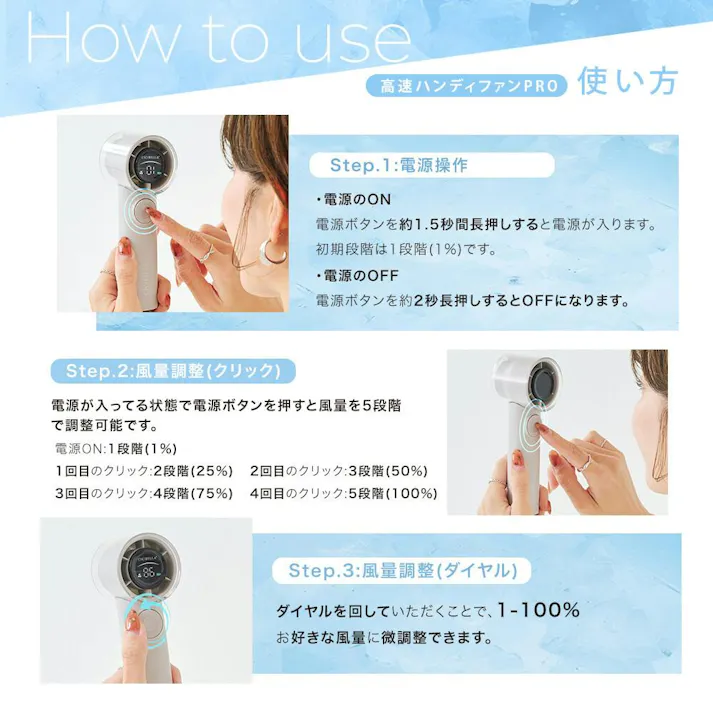 How to use

高速ハンディファンPRO 使い方

Step.1:電源操作

・電源のON
電源ボタンを約1.5秒間長押しすると電源が入ります。
初期段階は1段階(1%)です。

・電源のOFF
電源ボタンを約2秒長押しするとOFFになります。

Step.2:風量調整(クリック)

電源が入ってる状態で電源ボタンを押すと風量を5段階で調整可能です。
電源ON:1段階(1%)
1回目のクリック:2段階(25%) 2回目のクリック:3段階(50%)
3回目のクリック:4段階(75%) 4回目のクリック:5段階(100%)

Step.3:風量調整(ダイヤル)

ダイヤルを回していただくことで、1-100%
お好きな風量に微調整できます。