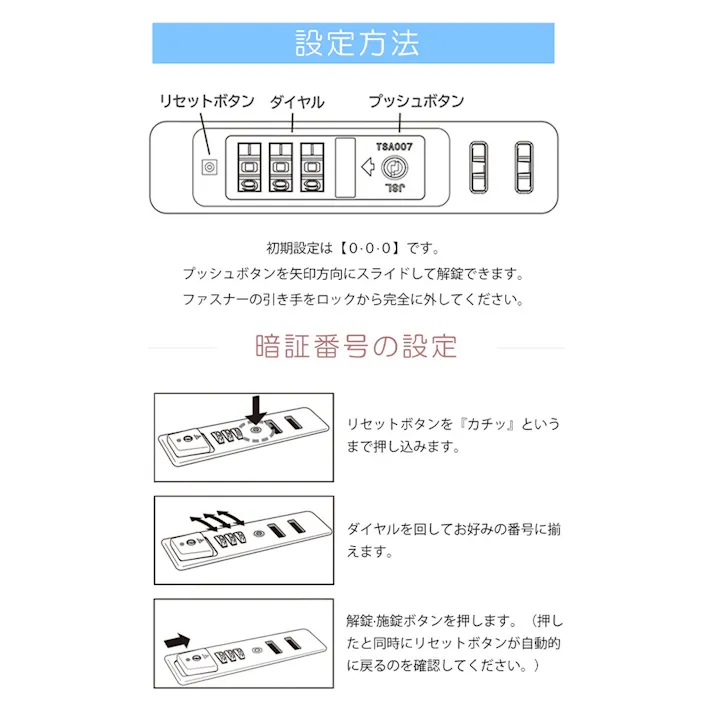 設定方法

リセットボタン　ダイヤル　プッシュボタン

TSA007

JSL

初期設定は【0·0·0】です。
プッシュボタンを矢印方向にスライドして解錠できます。
ファスナーの引き手をロックから完全に外してください。

暗証番号の設定

リセットボタンを『カチッ』というまで押し込みます。

ダイヤルを回してお好みの番号に揃えます。

解錠·施錠ボタンを押します。（押したと同時にリセットボタンが自動的に戻るのを確認してください。）