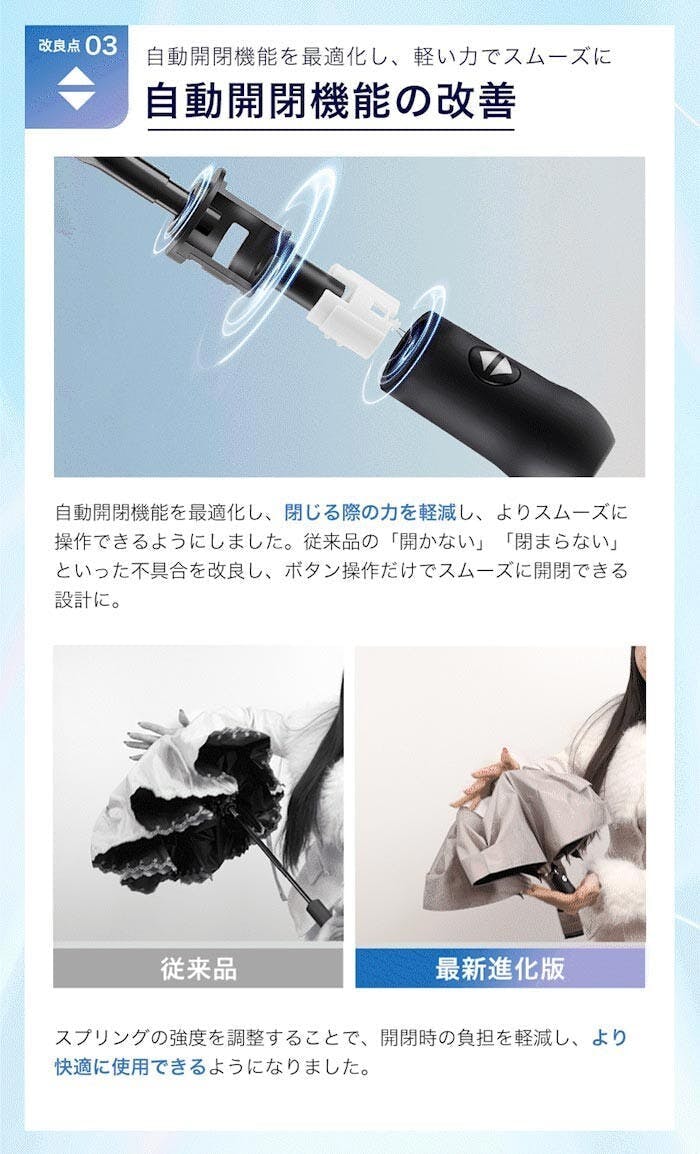 改良点 03

自動開閉機能を最適化し、軽い力でスムーズに

自動開閉機能の改善

自動開閉機能を最適化し、閉じる際の力を軽減し、よりスムーズに操作できるようにしました。従来品の「開かない」「閉まらない」といった不具合を改良し、ボタン操作だけでスムーズに開閉できる設計に。

従来品

最新進化版

スプリングの強度を調整することで、開閉時の負担を軽減し、より快適に使用できるようになりました。