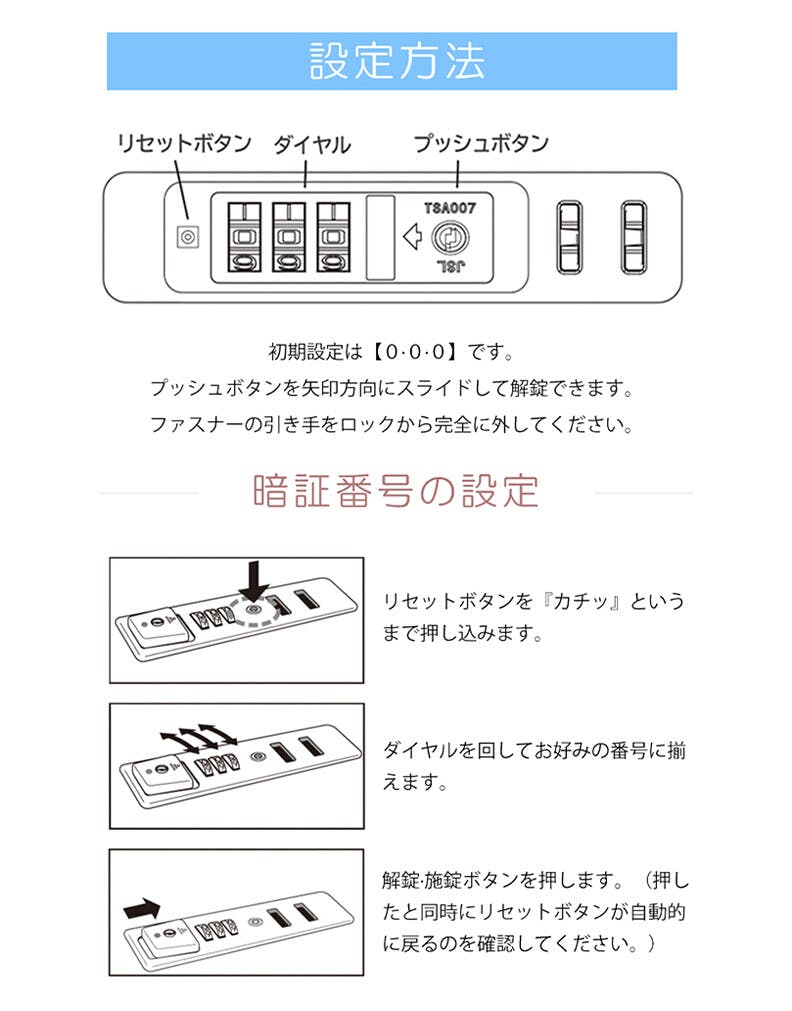 設定方法

リセットボタン　ダイヤル　プッシュボタン

TSA007

JSL

初期設定は【0·0·0】です。
プッシュボタンを矢印方向にスライドして解錠できます。
ファスナーの引き手をロックから完全に外してください。

暗証番号の設定

リセットボタンを『カチッ』というまで押し込みます。

ダイヤルを回してお好みの番号に揃えます。

解錠·施錠ボタンを押します。（押したと同時にリセットボタンが自動的に戻るのを確認してください。）