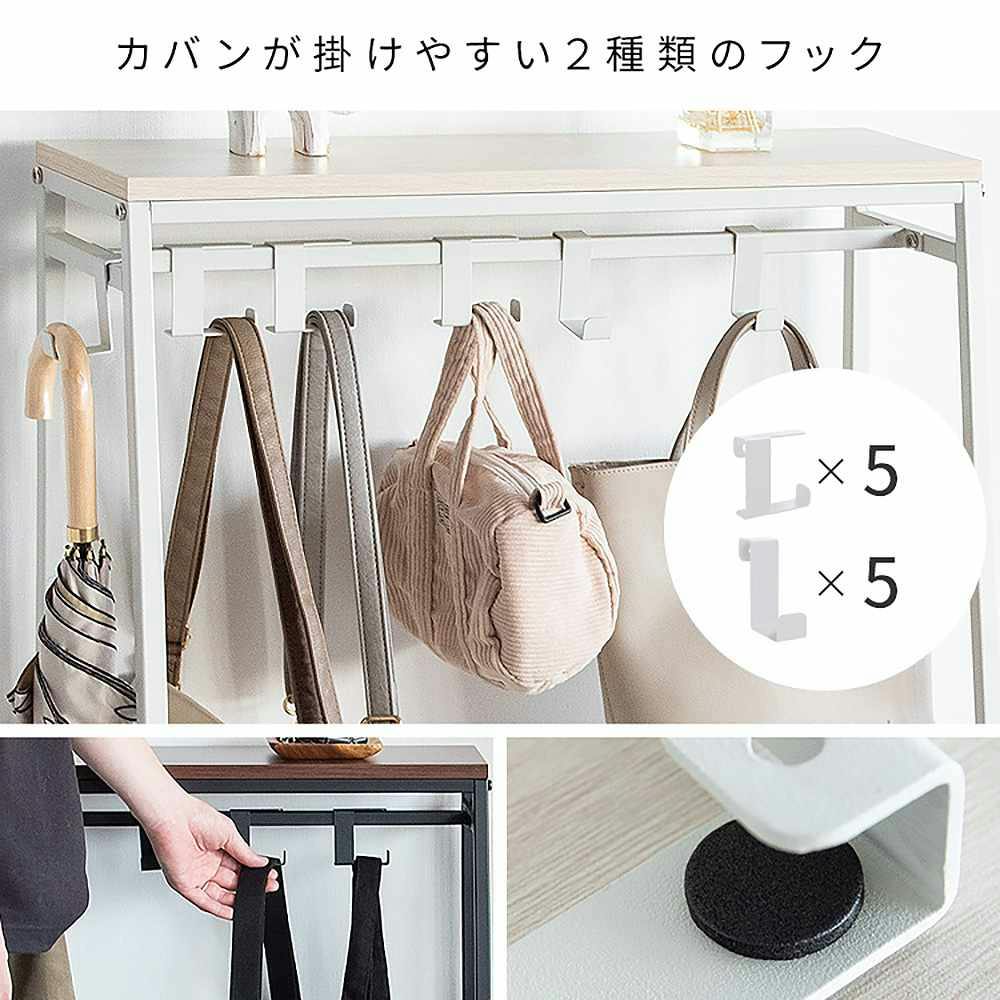 カバンが掛けやすい2種類のフック

×5

×5