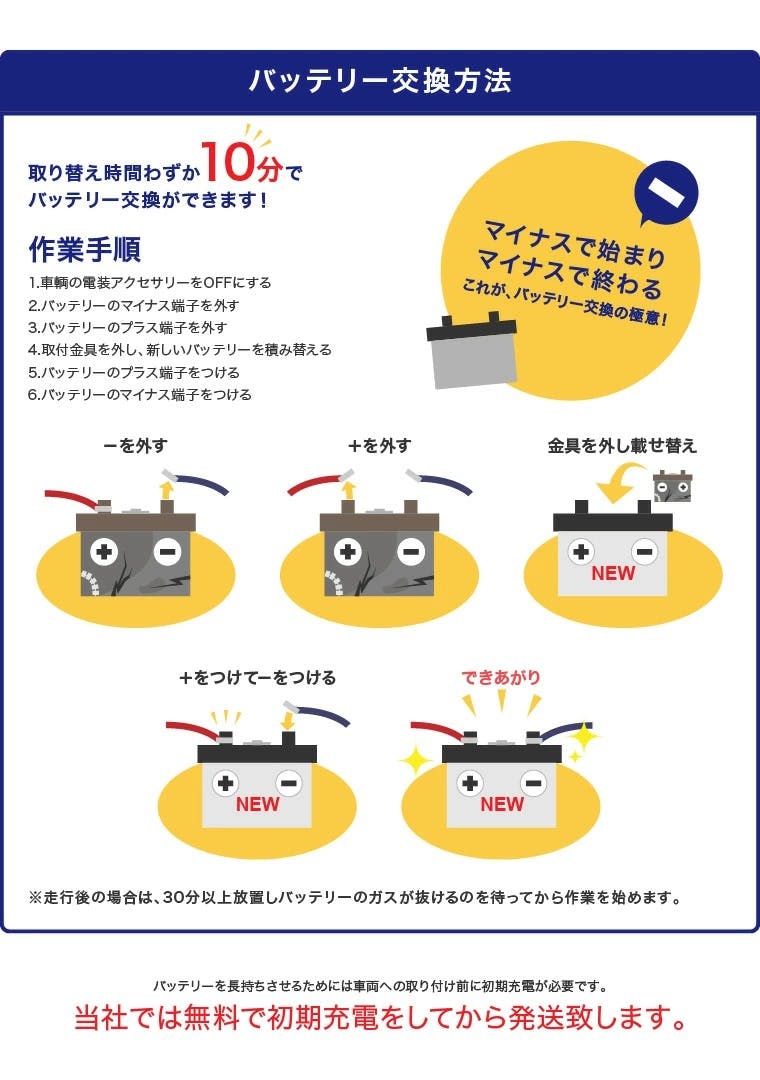 バッテリー交換方法

取り替え時間わずか10分で
バッテリー交換ができます！

作業手順
1.車輌の電装アクセサリーをOFFにする
2.バッテリーのマイナス端子を外す
3.バッテリーのプラス端子を外す
4.取付金具を外し、新しいバッテリーを積み替える
5.バッテリーのプラス端子をつける
6.バッテリーのマイナス端子をつける

マイナスで始まり
マイナスで終わる
これが、バッテリー交換の極意！

ーを外す

＋を外す

金具を外し載せ替え

NEW

＋をつけてーをつける

NEW

できあがり

NEW

※走行後の場合は、30分以上放置しバッテリーのガスが抜けるのを待ってから作業を始めます。

バッテリーを長持ちさせるためには車両への取り付け前に初期充電が必要です。
当社では無料で初期充電をしてから発送致します。