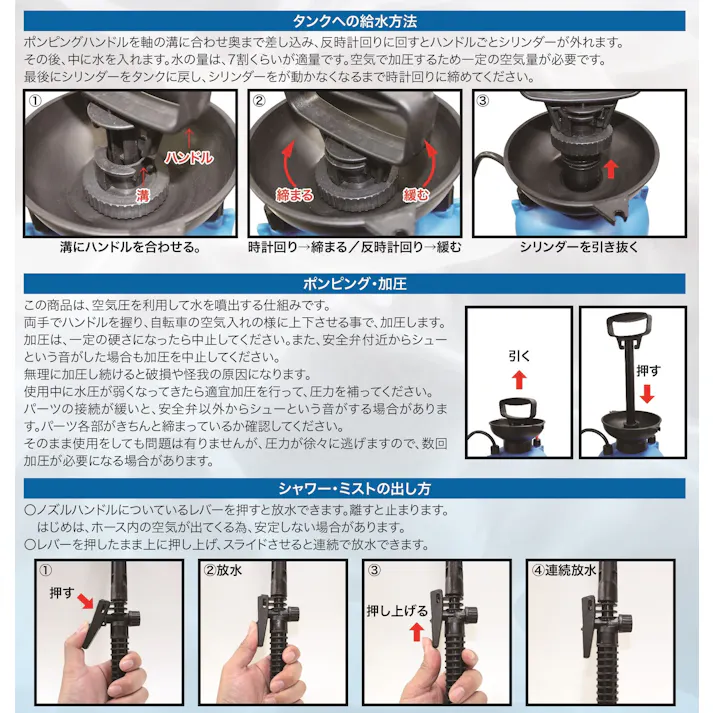 タンクへの給水方法

ポンピングハンドルを軸の溝に合わせ奥まで差し込み、反時計回りに回すとハンドルごとシリンダーが外れます。
その後、中に水を入れます。水の量は、7割くらいが適量です。空気で加圧するため一定の空気量が必要です。
最後にシリンダーをタンクに戻し、シリンダーをが動かなくなるまで時計回りに締めてください。

①
ハンドル
溝
溝にハンドルを合わせる。

②
締まる
緩む
時計回り→締まる／反時計回り→緩む

③
シリンダーを引き抜く

ポンピング・加圧

この商品は、空気圧を利用して水を噴出する仕組みです。
両手でハンドルを握り、自転車の空気入れの様に上下させる事で、加圧します。
加圧は、一定の硬さになったら中止してください。また、安全弁付近からシューという音がした場合も加圧を中止してください。
無理に加圧し続けると破損や怪我の原因になります。
使用中に水圧が弱くなってきたら適宜加圧を行って、圧力を補ってください。
パーツの接続が緩いと、安全弁以外からシューという音がする場合があります。パーツ各部がきちんと締まっているか確認してください。
そのまま使用をしても問題は有りませんが、圧力が徐々に逃げますので、数回加圧が必要になる場合があります。

引く
押す

シャワー・ミストの出し方

○ノズルハンドルについているレバーを押すと放水できます。離すと止まります。
はじめは、ホース内の空気が出てくる為、安定しない場合があります。
○レバーを押したまま上に押し上げ、スライドさせると連続で放水できます。

①
押す

②放水

③
押し上げる

④連続放水