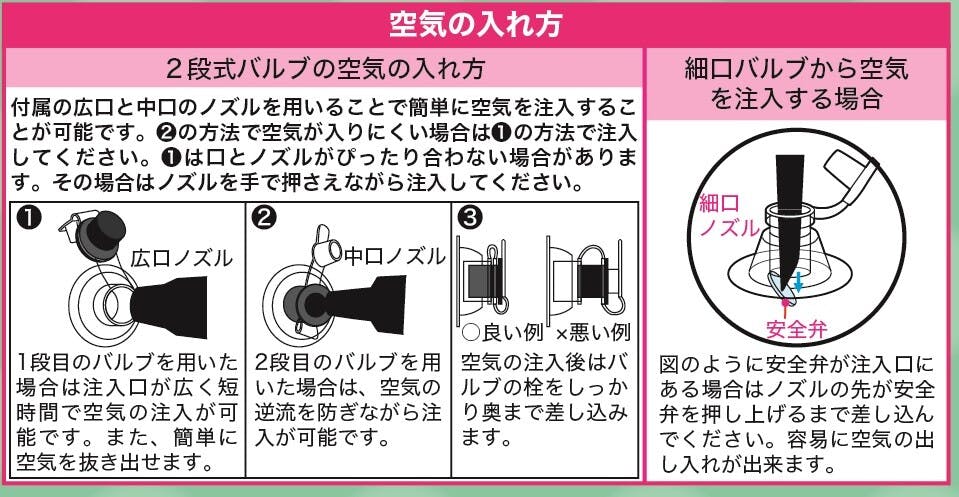 空気の入れ方

２段式バルブの空気の入れ方

付属の広口と中口のノズルを用いることで簡単に空気を注入することが可能です。❷の方法で空気が入りにくい場合は❶の方法で注入してください。❶は口とノズルがぴったり合わない場合があります。その場合はノズルを手で押さえながら注入してください。

❶

広口ノズル

1段目のバルブを用いた場合は注入口が広く短時間で空気の注入が可能です。また、簡単に空気を抜き出せます。

❷

中口ノズル

2段目のバルブを用いた場合は、空気の逆流を防ぎながら注入が可能です。

❸

○良い例 ×悪い例

空気の注入後はバルブの栓をしっかり奥まで差し込みます。

細口バルブから空気を注入する場合

細口ノズル

安全弁

図のように安全弁が注入口にある場合はノズルの先が安全弁を押し上げるまで差し込んでください。容易に空気の出し入れが出来ます。