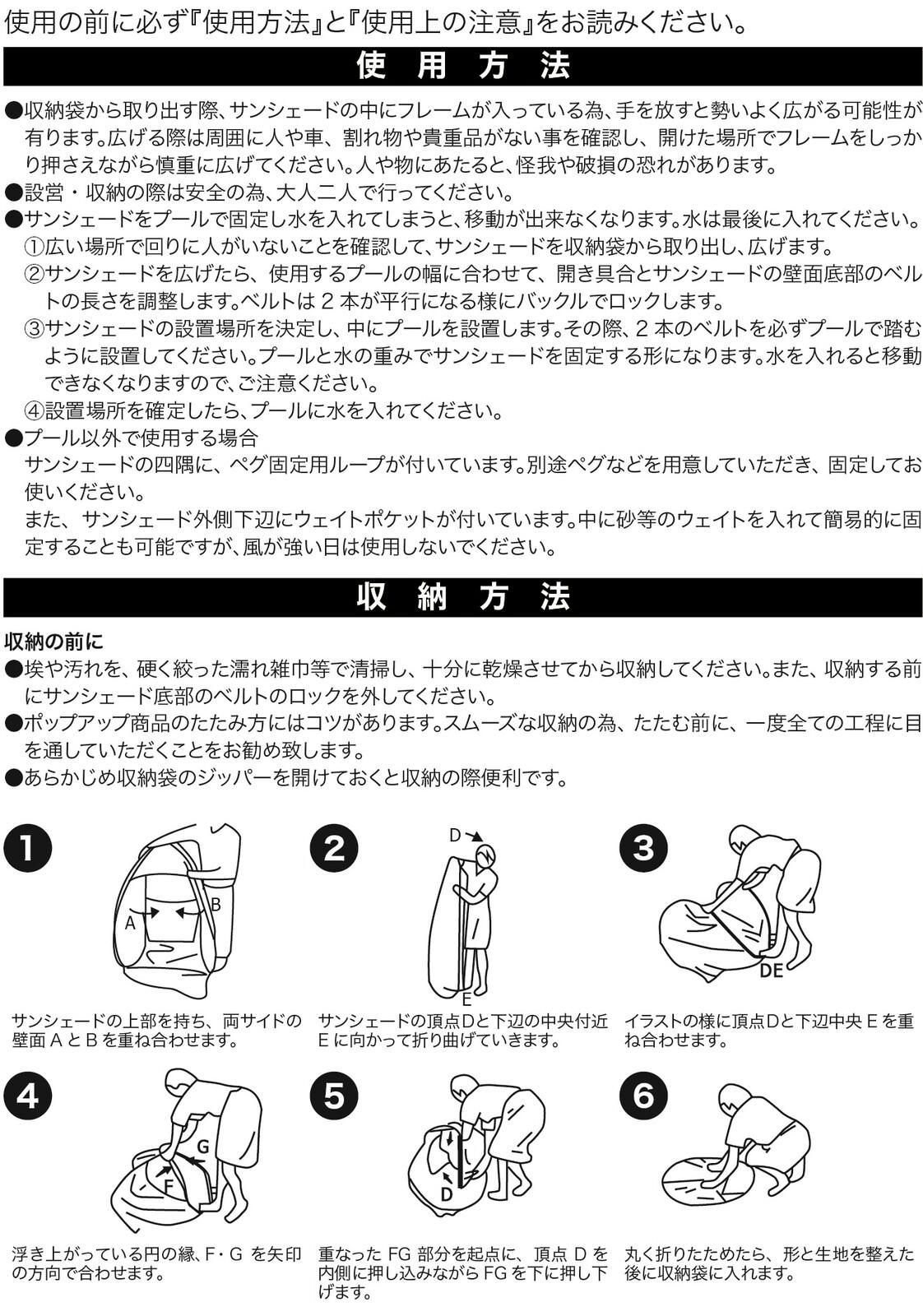 使用の前に必ず『使用方法』と『使用上の注意』をお読みください。

使 用 方 法

●収納袋から取り出す際、サンシェードの中にフレームが入っている為、手を放すと勢いよく広がる可能性が有ります。広げる際は周囲に人や車、割れ物や貴重品がない事を確認し、開けた場所でフレームをしっかり押さえながら慎重に広げてください。人や物にあたると、怪我や破損の恐れがあります。
●設営・収納の際は安全の為、大人二人で行ってください。
●サンシェードをプールで固定し水を入れてしまうと、移動が出来なくなります。水は最後に入れてください。
①広い場所で回りに人がいないことを確認して、サンシェードを収納袋から取り出し、広げます。
②サンシェードを広げたら、使用するプールの幅に合わせて、開き具合とサンシェードの壁面底部のベルトの長さを調整します。ベルトは 2 本が平行になる様にバックルでロックします。
③サンシェードの設置場所を決定し、中にプールを設置します。その際、2 本のベルトを必ずプールで踏むように設置してください。プールと水の重みでサンシェードを固定する形になります。水を入れると移動できなくなりますので、ご注意ください。
④設置場所を確定したら、プールに水を入れてください。
●プール以外で使用する場合
サンシェードの四隅に、ペグ固定用ループが付いています。別途ペグなどを用意していただき、固定してお使いください。
また、サンシェード外側下辺にウェイトポケットが付いています。中に砂等のウェイトを入れて簡易的に固定することも可能ですが、風が強い日は使用しないでください。

収 納 方 法

収納の前に
●埃や汚れを、硬く絞った濡れ雑巾等で清掃し、十分に乾燥させてから収納してください。また、収納する前にサンシェード底部のベルトのロックを外してください。
●ポップアップ商品のたたみ方にはコツがあります。スムーズな収納の為、たたむ前に、一度全ての工程に目を通していただくことをお勧め致します。
●あらかじめ収納袋のジッパーを開けておくと収納の際便利です。

1
A
B
サンシェードの上部を持ち、両サイドの壁面 A と B を重ね合わせます。

2
D
E
サンシェードの頂点Dと下辺の中央付近 E に向かって折り曲げていきます。

3
DE
イラストの様に頂点Dと下辺中央 E を重ね合わせます。

4
G
F
浮き上がっている円の縁、F・G を矢印の方向で合わせます。

5
D
重なった FG 部分を起点に、頂点 D を内側に押し込みながら FG を下に押し下げます。

6
丸く折りたためたら、形と生地を整えた後に収納袋に入れます。